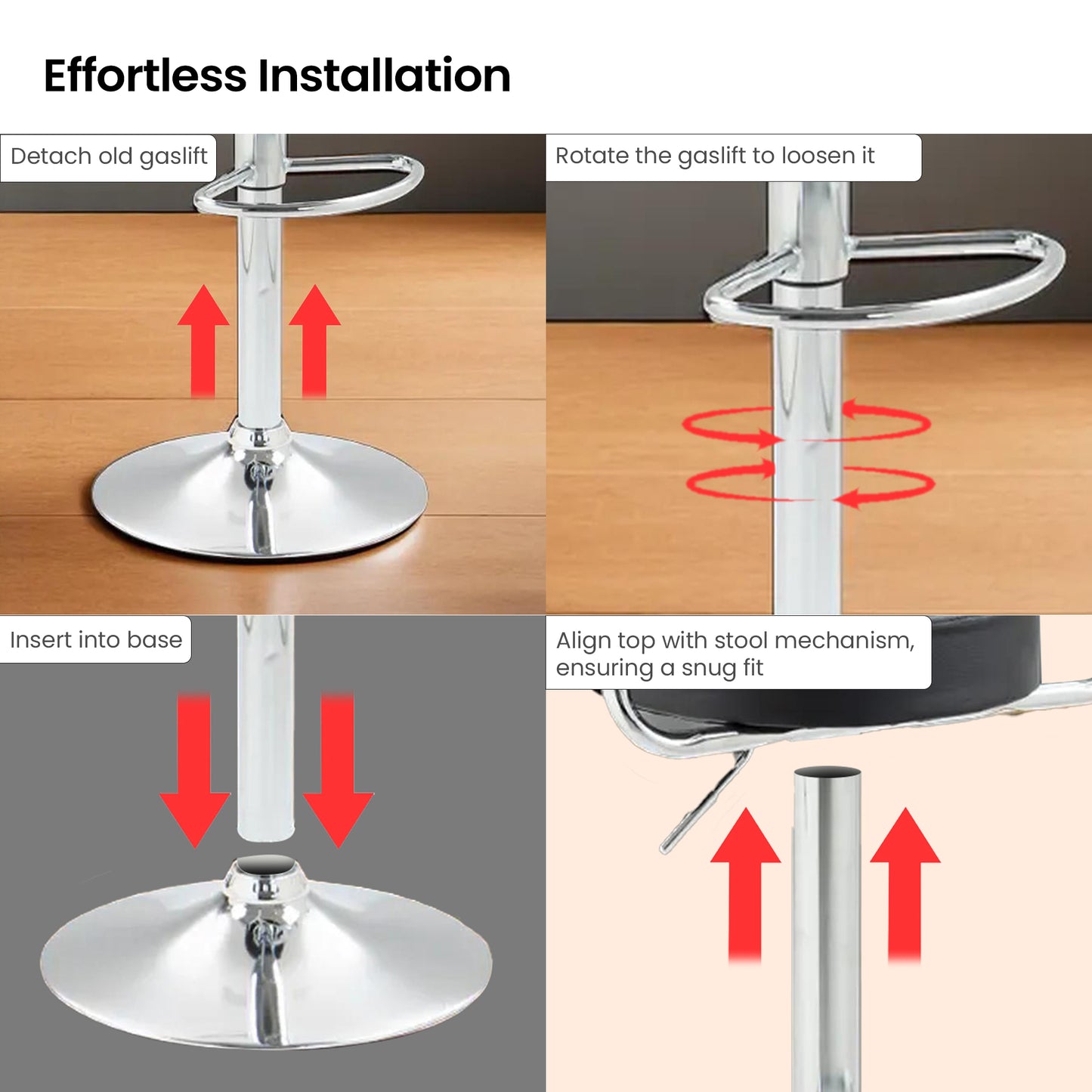 Effortless Installation

Detach old gaslift

Rotate the gaslift to loosen it

Insert into base

Align top with stool mechanism, ensuring a snug fit