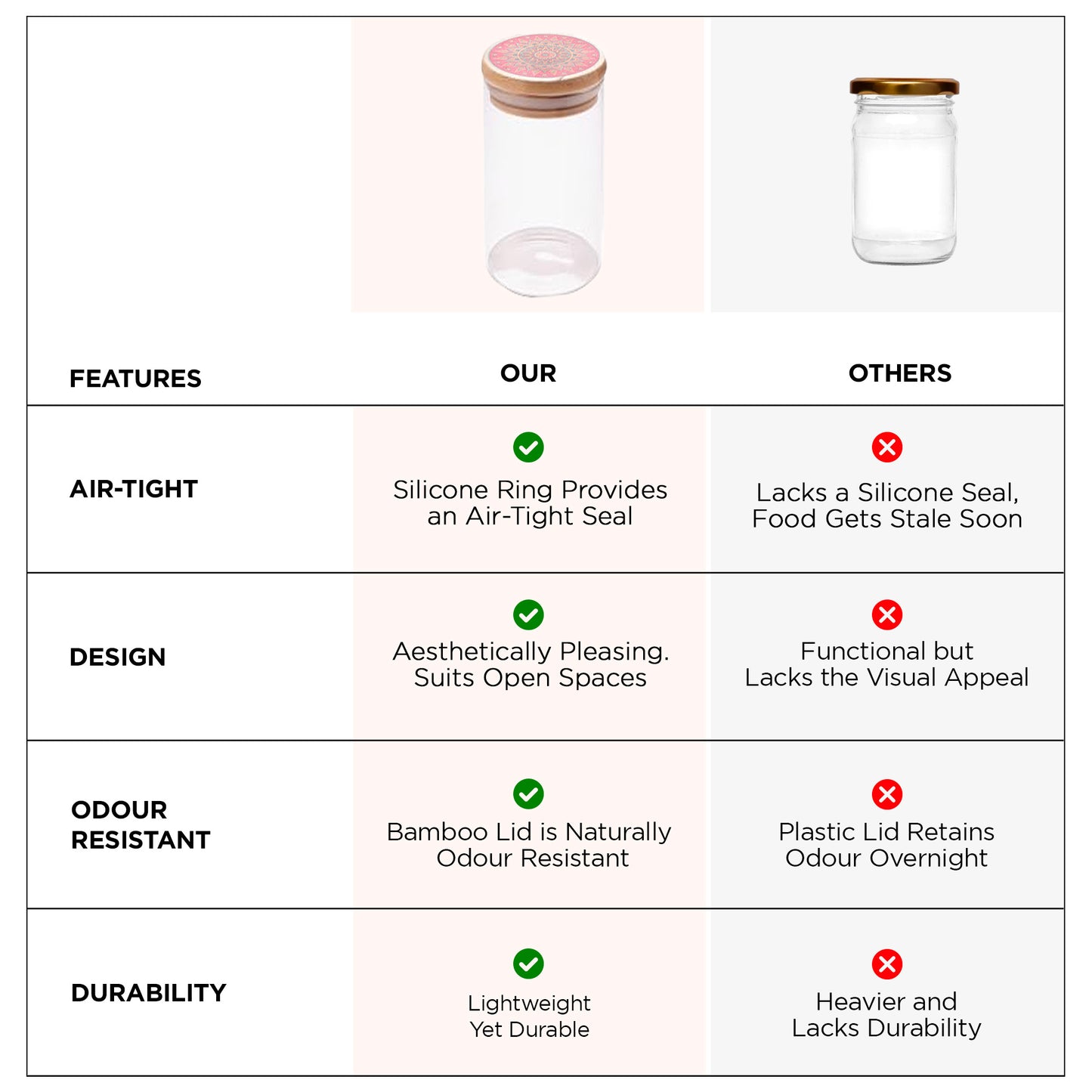 | FEATURES | OUR | OTHERS |
|---|---|---|
| AIR-TIGHT | Silicone Ring Provides an Air-Tight Seal | Lacks a Silicone Seal, Food Gets Stale Soon |
| DESIGN | Aesthetically Pleasing. Suits Open Spaces | Functional but Lacks the Visual Appeal |
| ODOUR RESISTANT | Bamboo Lid is Naturally Odour Resistant | Plastic Lid Retains Odour Overnight |
| DURABILITY | Lightweight Yet Durable | Heavier and Lacks Durability |