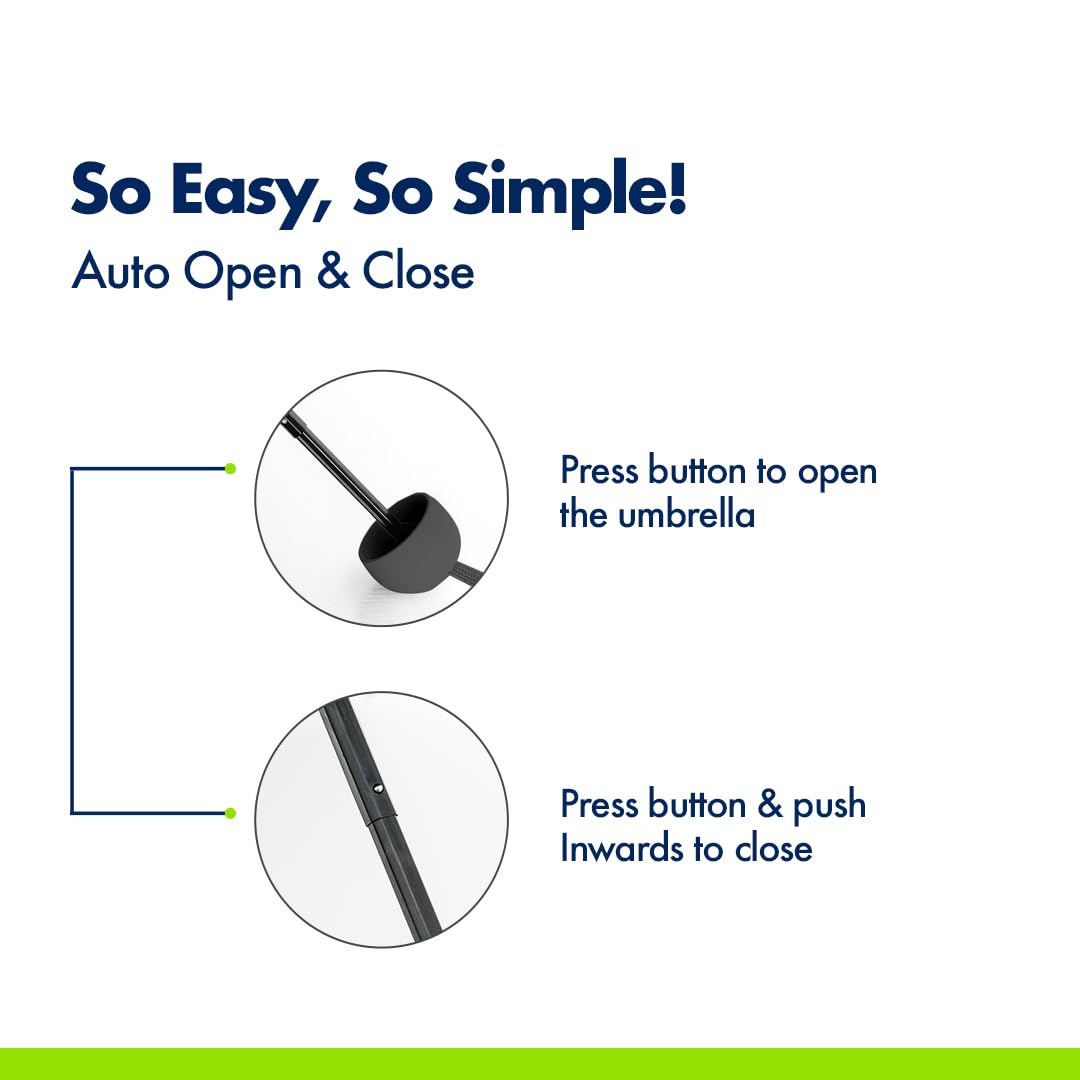 So Easy, So Simple!
Auto Open & Close

Press button to open the umbrella

Press button & push Inwards to close