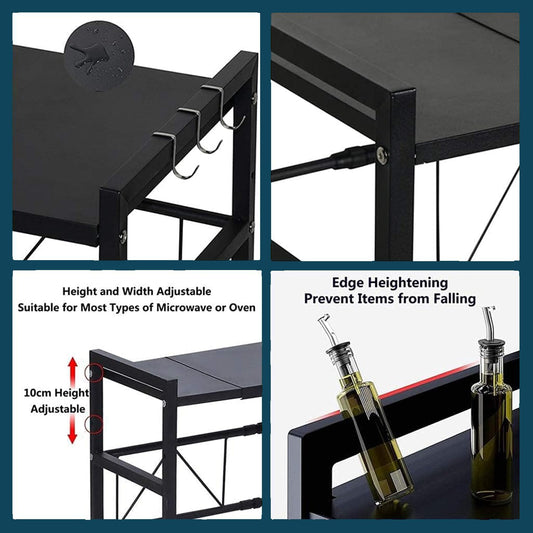 Height and Width Adjustable
Suitable for Most Types of Microwave or Oven

10cm Height
Adjustable

Edge Heightening
Prevent Items from Falling