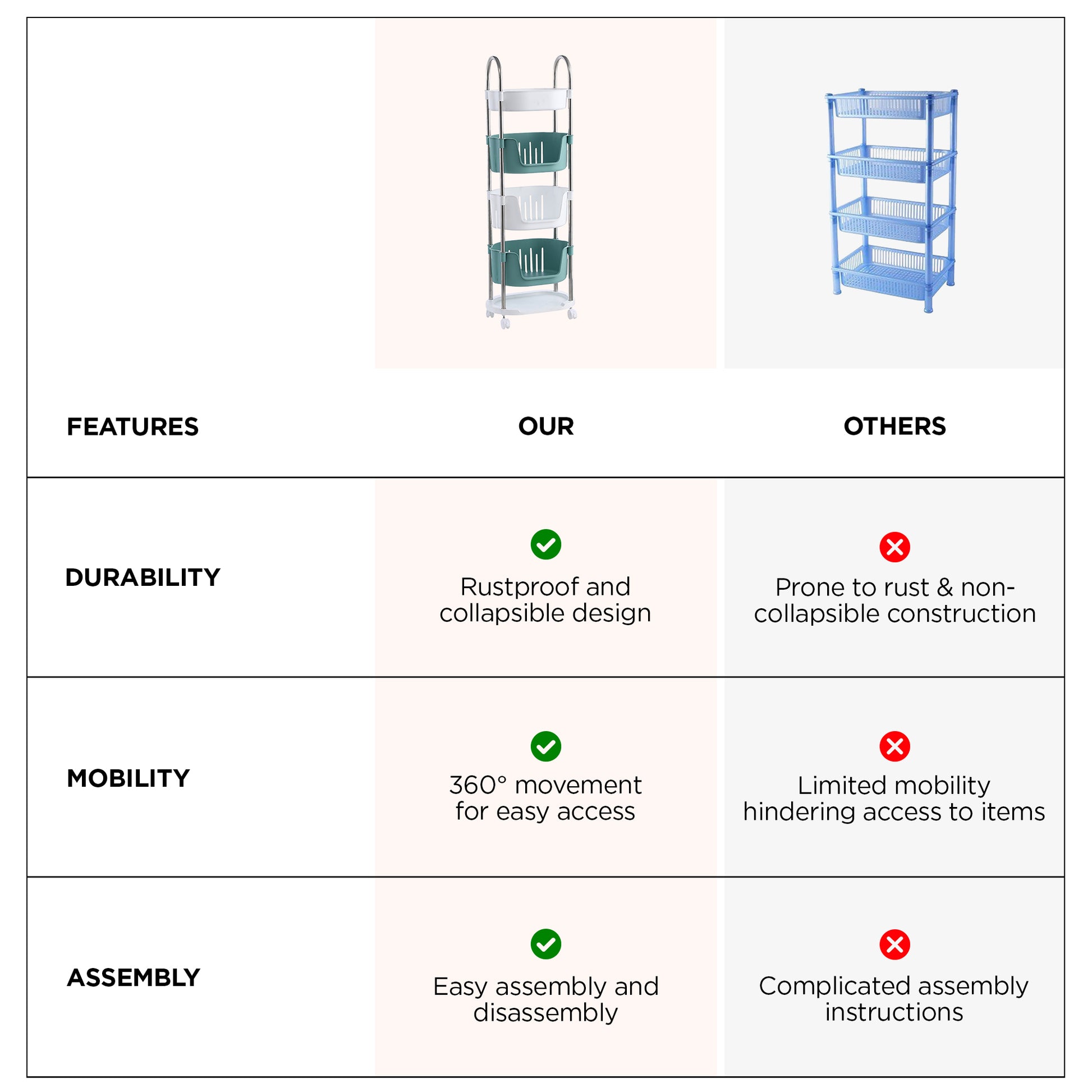 | FEATURES | OUR | OTHERS |
|---|---|---|
| DURABILITY | Rustproof and collapsible design | Prone to rust & non-collapsible construction |
| MOBILITY | 360° movement for easy access | Limited mobility hindering access to items |
| ASSEMBLY | Easy assembly and disassembly | Complicated assembly instructions |