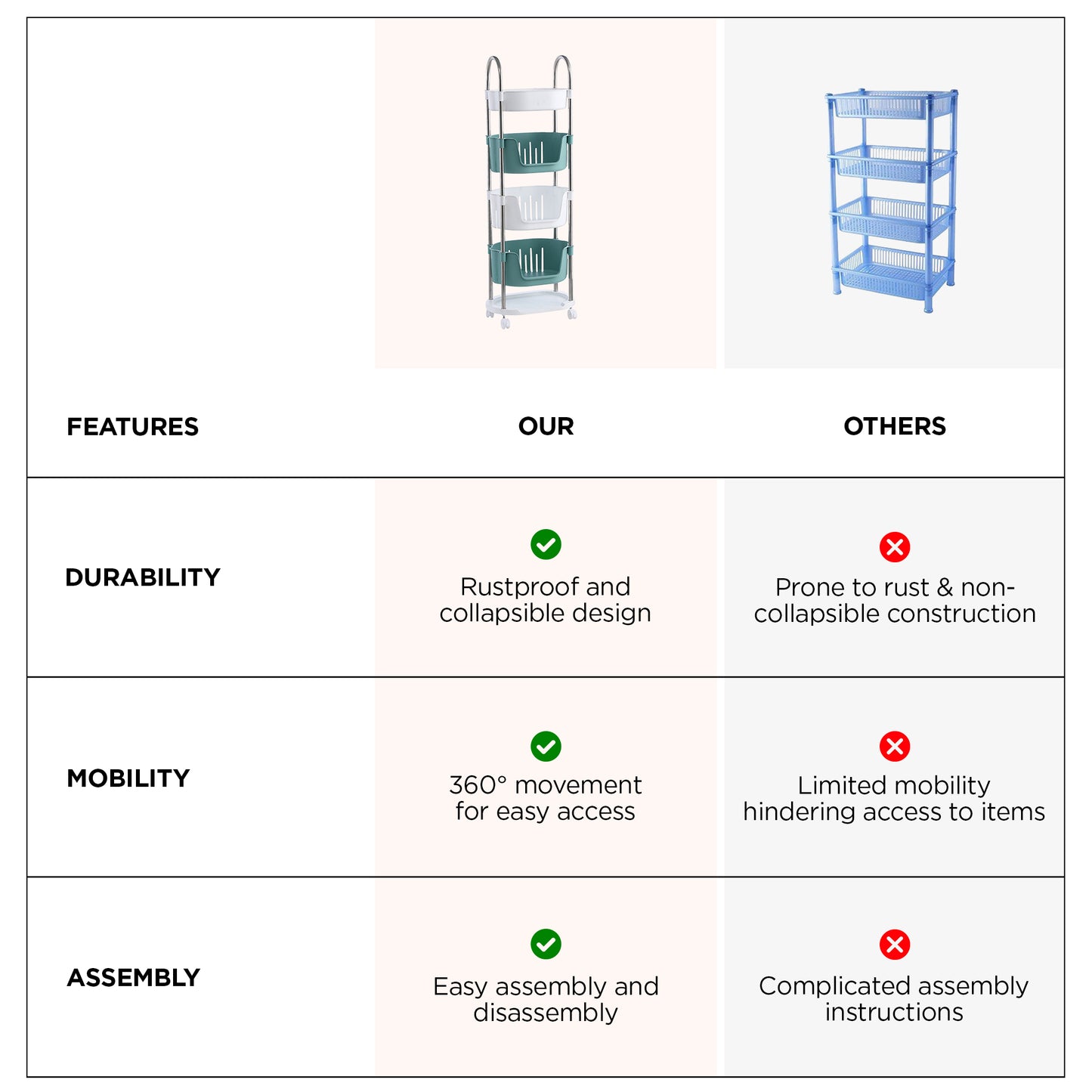 | FEATURES | OUR | OTHERS |
|---|---|---|
| DURABILITY | Rustproof and collapsible design | Prone to rust & non-collapsible construction |
| MOBILITY | 360° movement for easy access | Limited mobility hindering access to items |
| ASSEMBLY | Easy assembly and disassembly | Complicated assembly instructions |