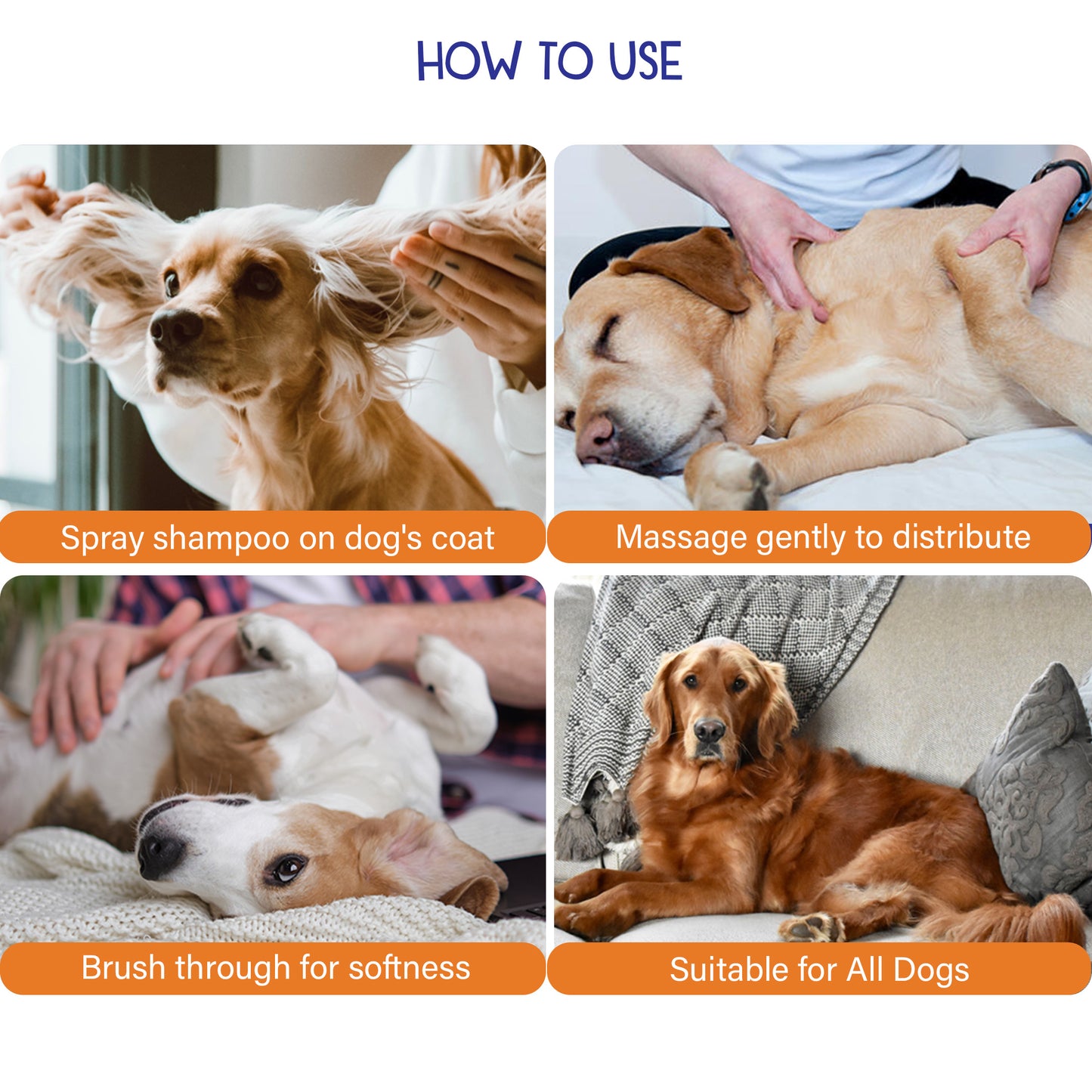 HOW TO USE

Spray shampoo on dog's coat

Massage gently to distribute

Brush through for softness

Suitable for All Dogs