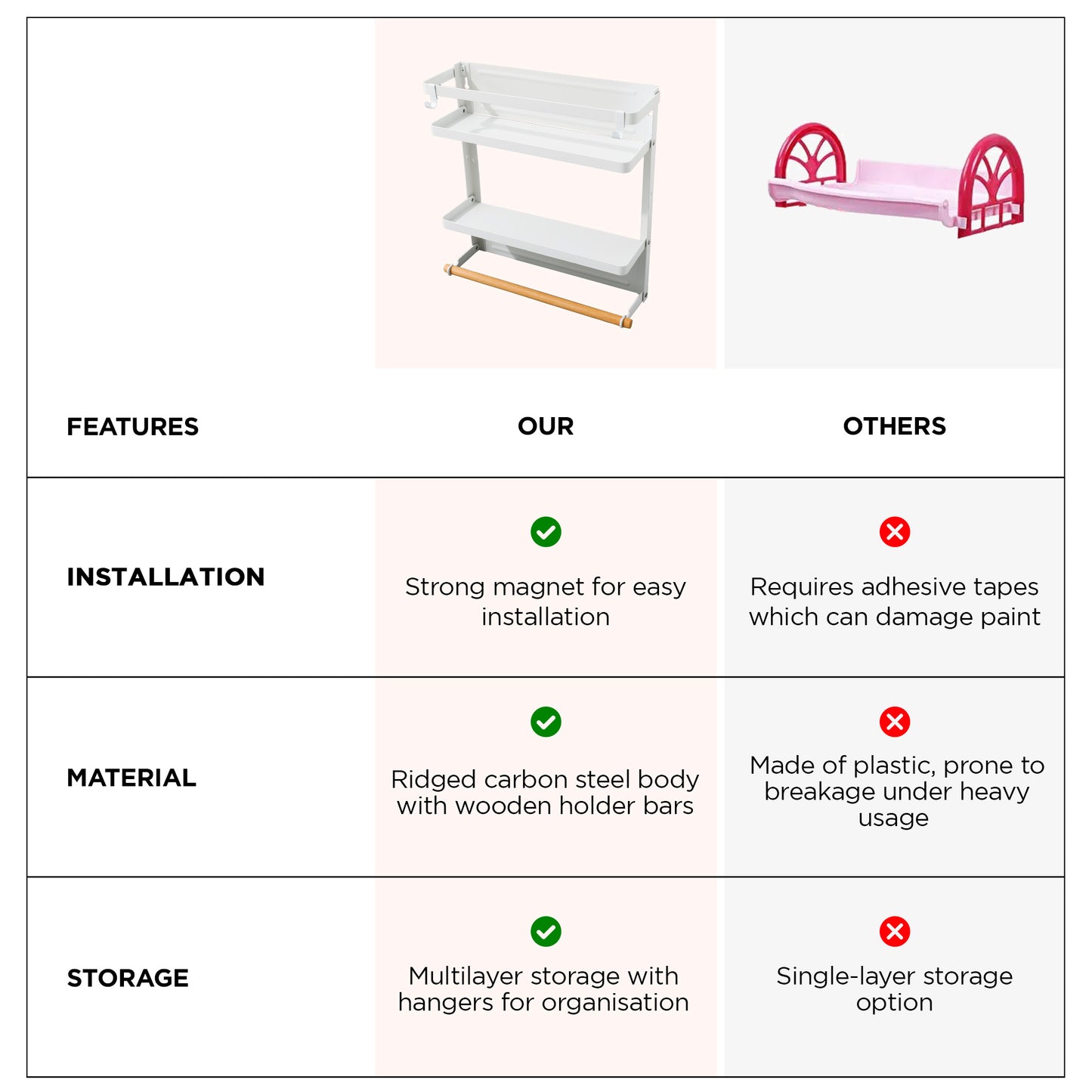 | FEATURES | OUR | OTHERS |
|---|---|---|
| INSTALLATION | Strong magnet for easy installation | Requires adhesive tapes which can damage paint |
| MATERIAL | Ridged carbon steel body with wooden holder bars | Made of plastic, prone to breakage under heavy usage |
| STORAGE | Multilayer storage with hangers for organisation | Single-layer storage option |