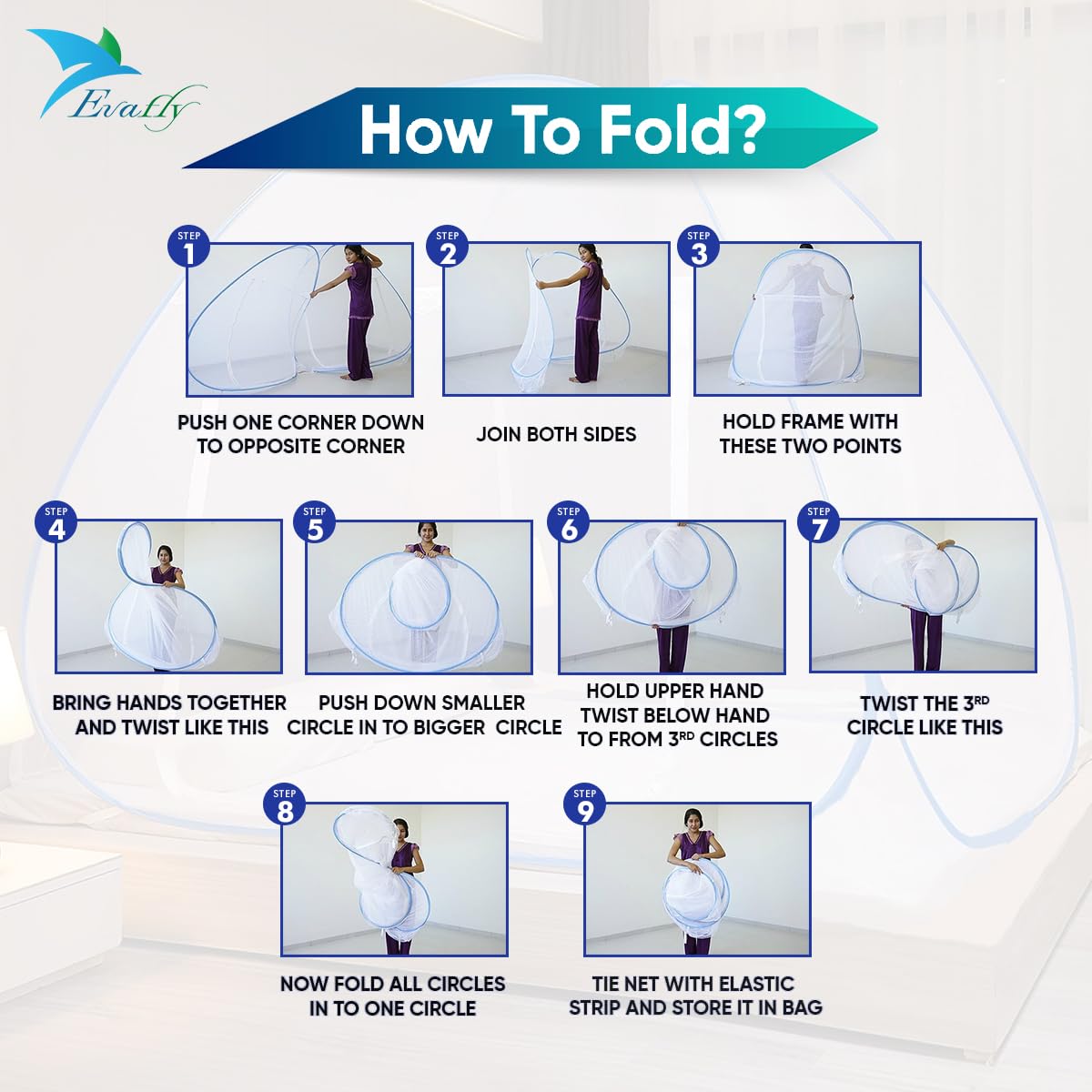 Evafly

How To Fold?

STEP 1
PUSH ONE CORNER DOWN TO OPPOSITE CORNER

STEP 2
JOIN BOTH SIDES

STEP 3
HOLD FRAME WITH THESE TWO POINTS

STEP 4
BRING HANDS TOGETHER AND TWIST LIKE THIS

STEP 5
PUSH DOWN SMALLER CIRCLE IN TO BIGGER CIRCLE

STEP 6
HOLD UPPER HAND TWIST BELOW HAND TO FROM 3$^{RD}$ CIRCLES

STEP 7
TWIST THE 3$^{RD}$ CIRCLE LIKE THIS

STEP 8
NOW FOLD ALL CIRCLES IN TO ONE CIRCLE

STEP 9
TIE NET WITH ELASTIC STRIP AND STORE IT IN BAG