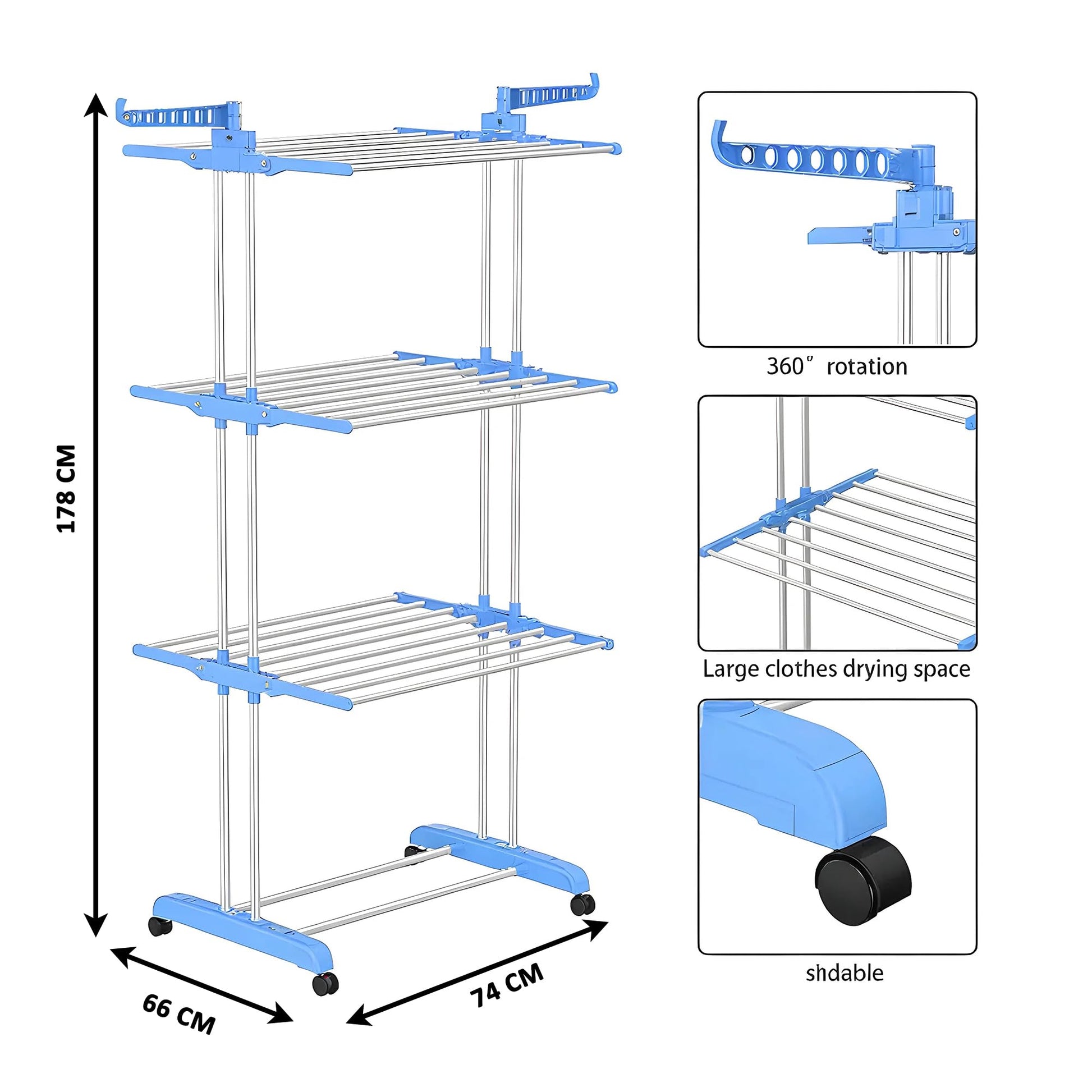 178 CM

66 CM

74 CM

360″ rotation

Large clothes drying space

shdable