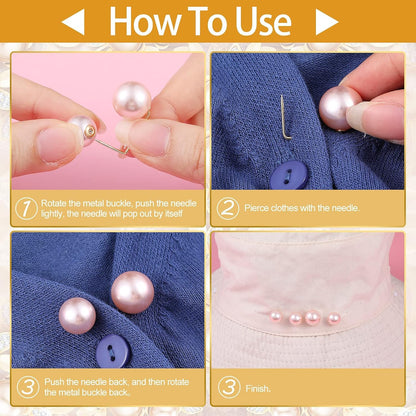 How To Use

1 Rotate the metal buckle, push the needle lightly, the needle will pop out by itself

2 Pierce clothes with the needle.

3 Push the needle back, and then rotate the metal buckle back.

3 Finish.