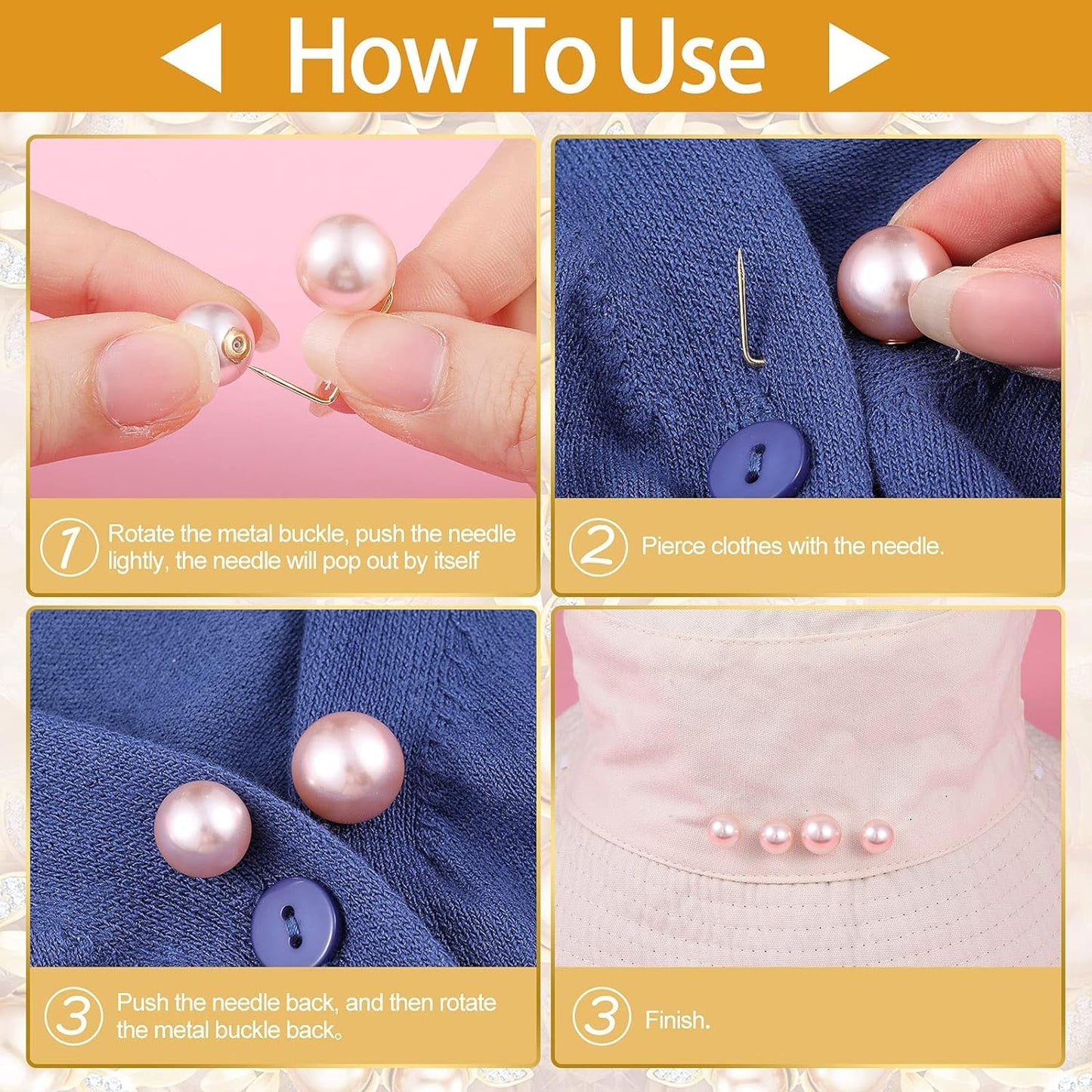 How To Use

1 Rotate the metal buckle, push the needle lightly, the needle will pop out by itself

2 Pierce clothes with the needle.

3 Push the needle back, and then rotate the metal buckle back。

3 Finish.