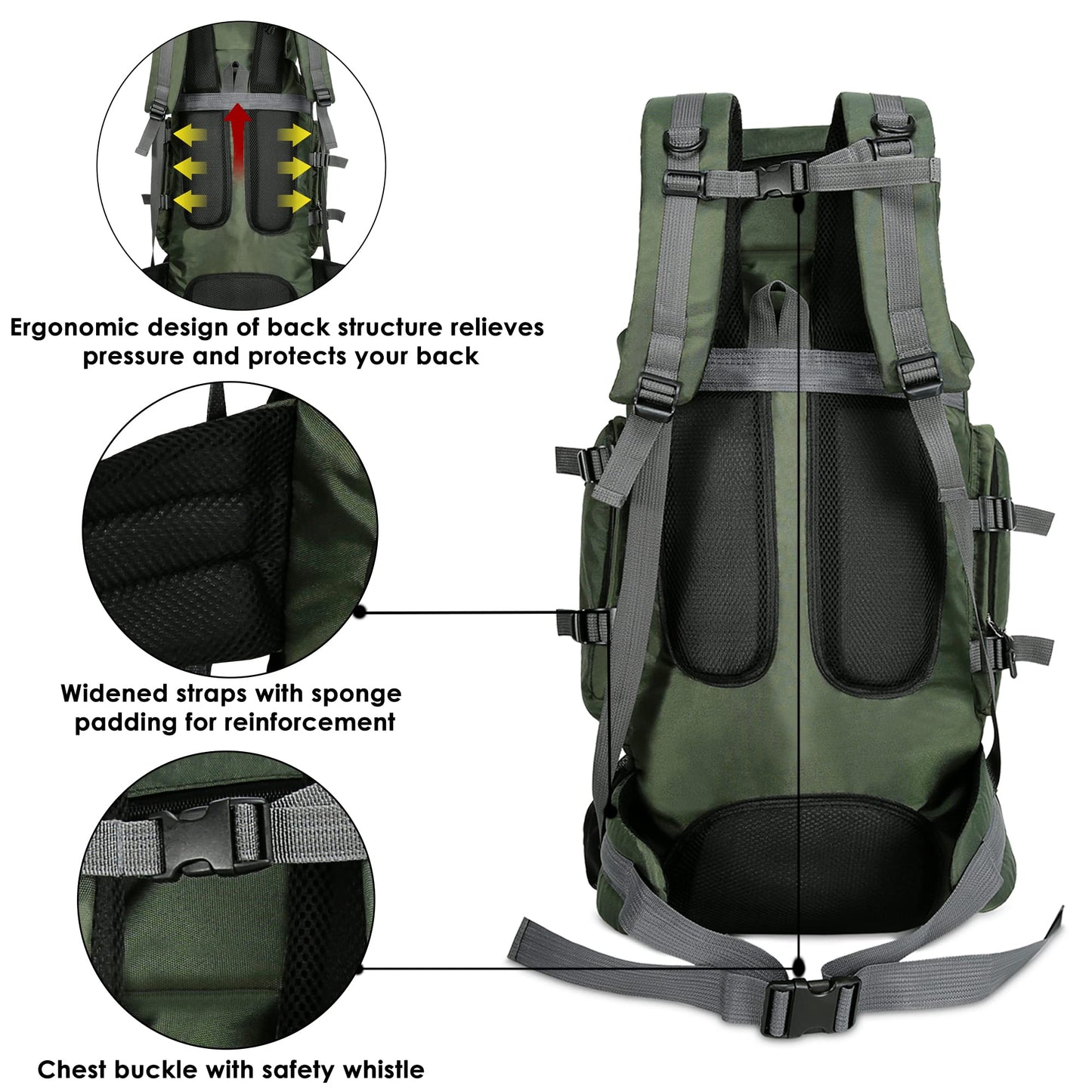 Ergonomic design of back structure relieves pressure and protects your back

Widened straps with sponge padding for reinforcement

Chest buckle with safety whistle