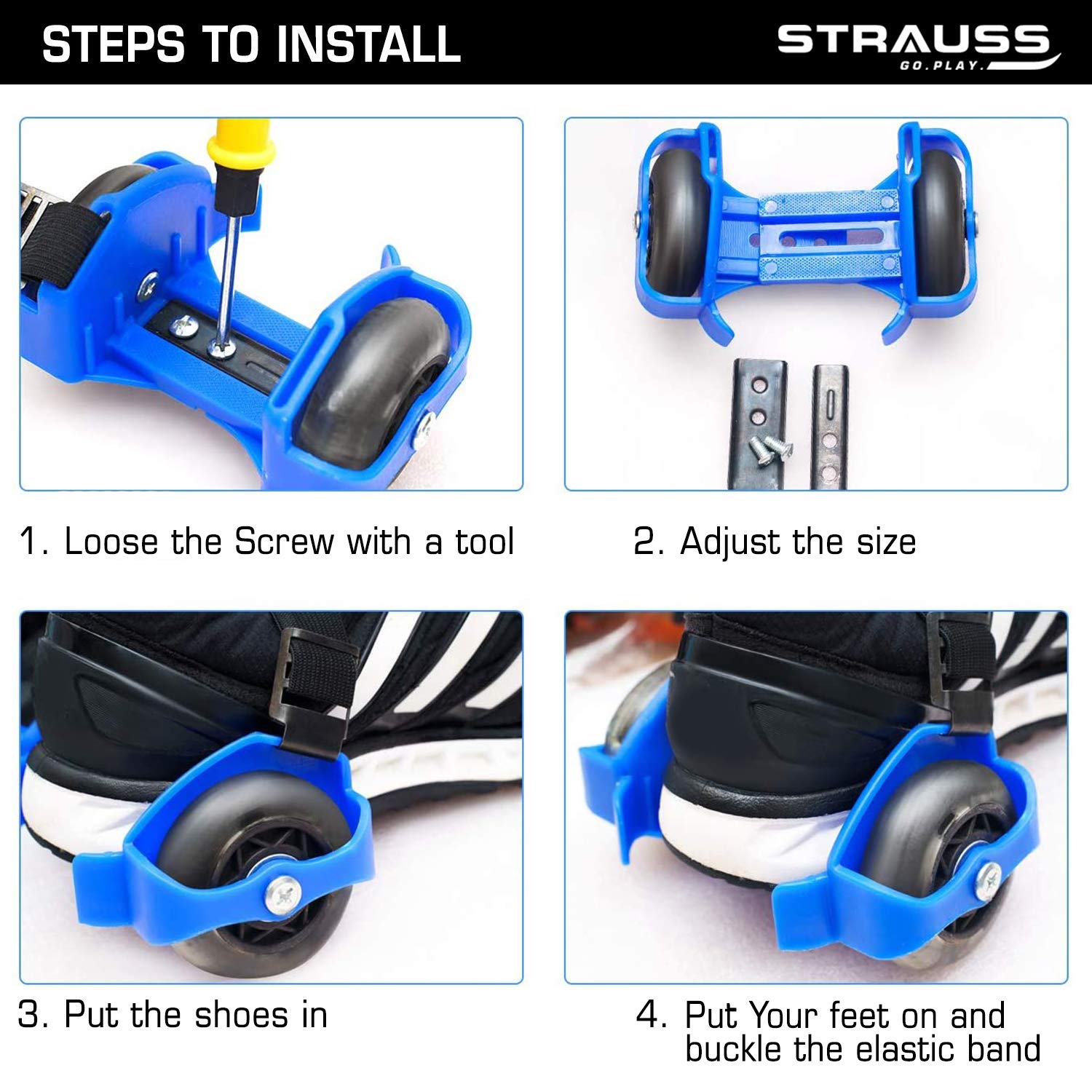 STEPS TO INSTALL

STRAUSS
GO.PLAY.

1. Loose the Screw with a tool

2. Adjust the size

3. Put the shoes in

4. Put Your feet on and buckle the elastic band