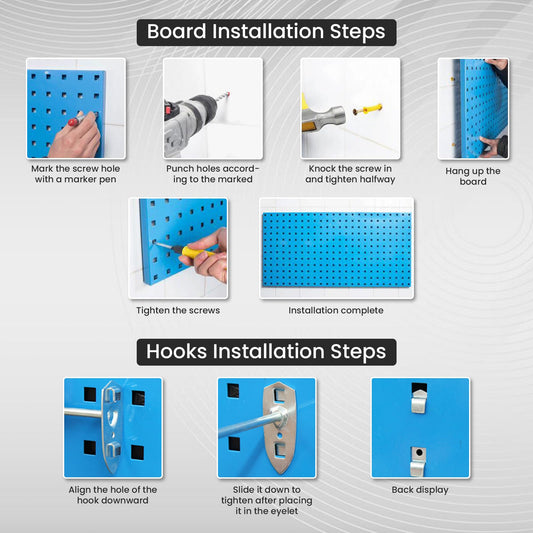 Board Installation Steps

Mark the screw hole with a marker pen

Punch holes according to the marked

Knock the screw in and tighten halfway

Hang up the board

Tighten the screws

Installation complete

Hooks Installation Steps

Align the hole of the hook downward

Slide it down to tighten after placing it in the eyelet

Back display