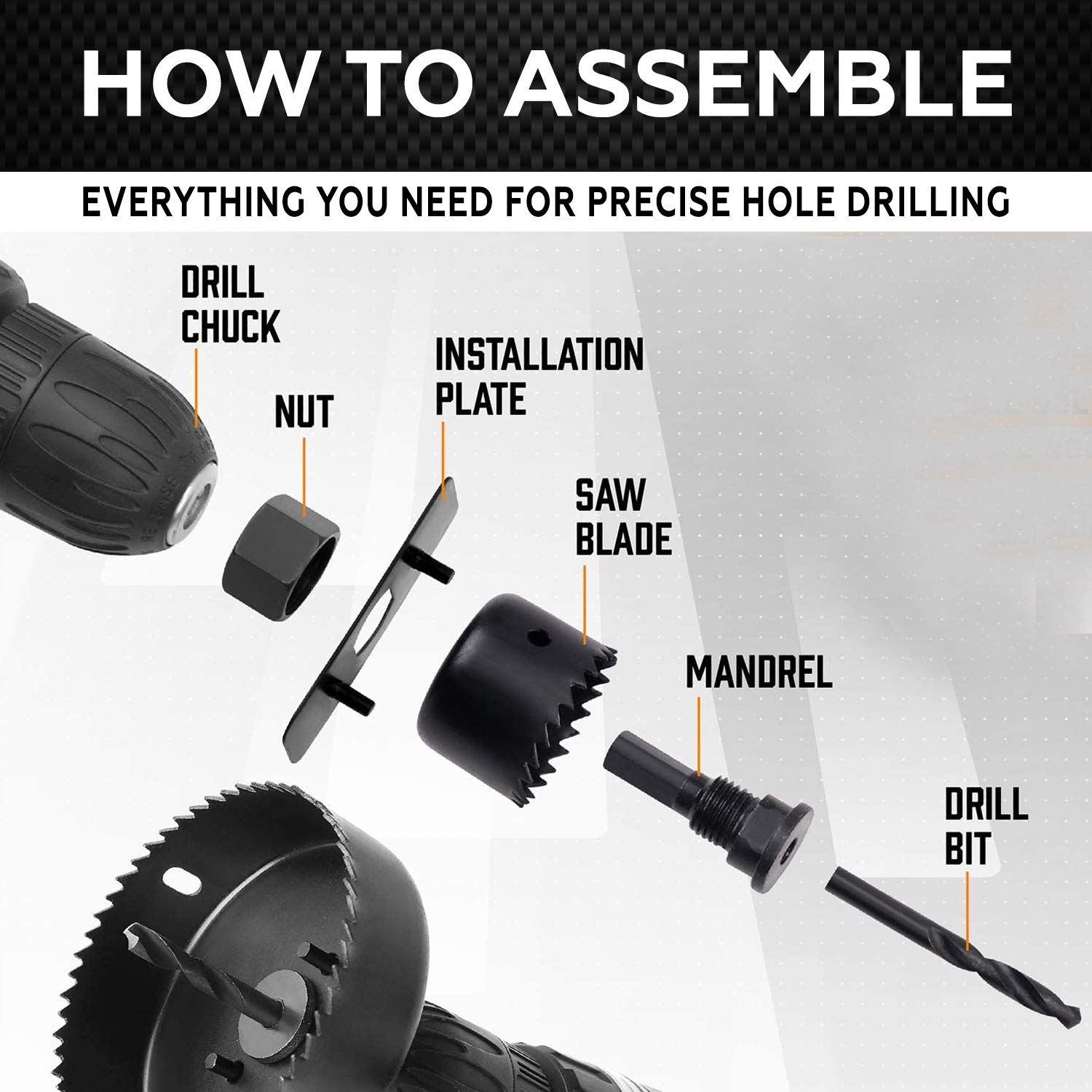 HOW TO ASSEMBLE

EVERYTHING YOU NEED FOR PRECISE HOLE DRILLING

DRILL CHUCK

NUT

INSTALLATION PLATE

SAW BLADE

MANDREL

DRILL BIT