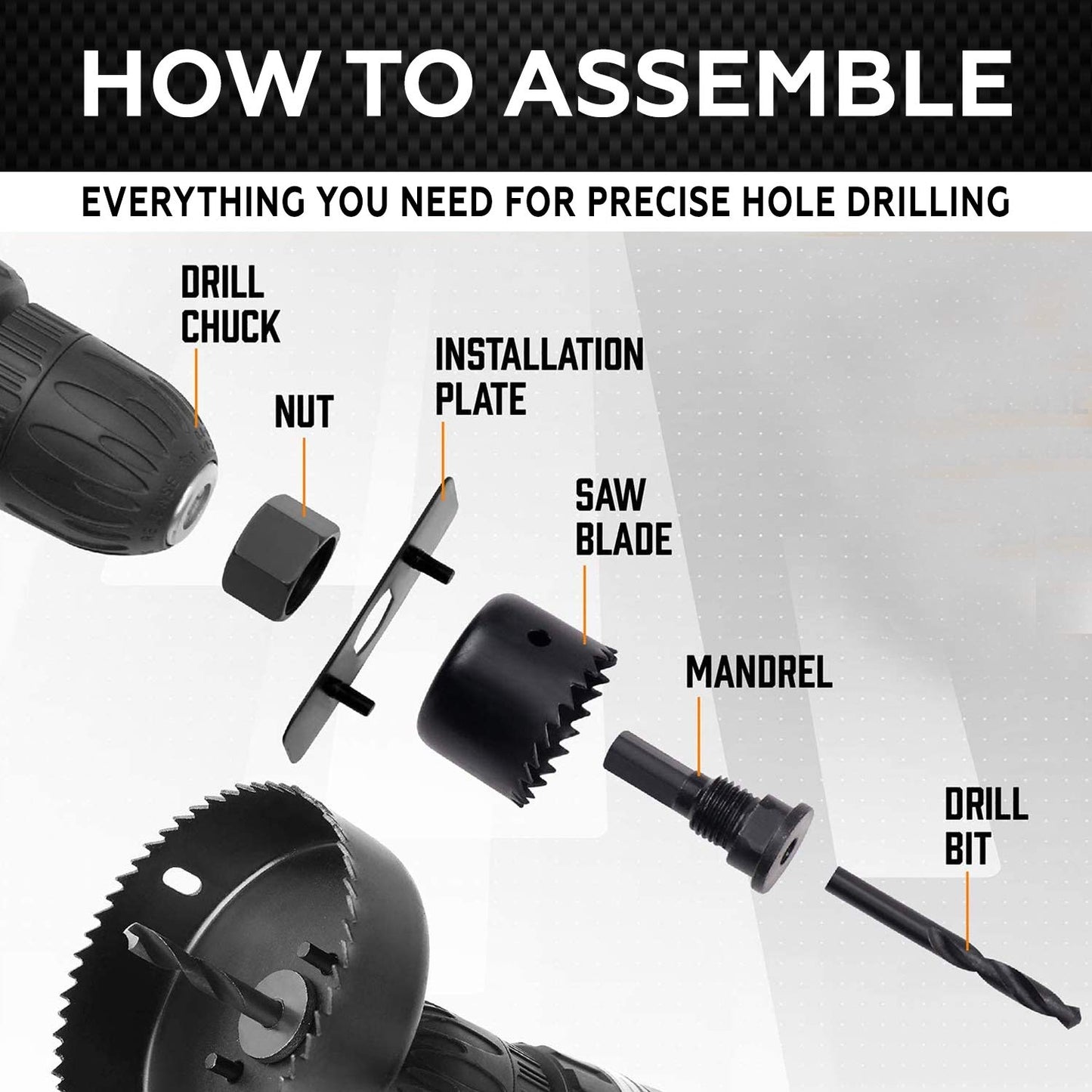 HOW TO ASSEMBLE

EVERYTHING YOU NEED FOR PRECISE HOLE DRILLING

DRILL CHUCK

NUT

INSTALLATION PLATE

SAW BLADE

MANDREL

DRILL BIT