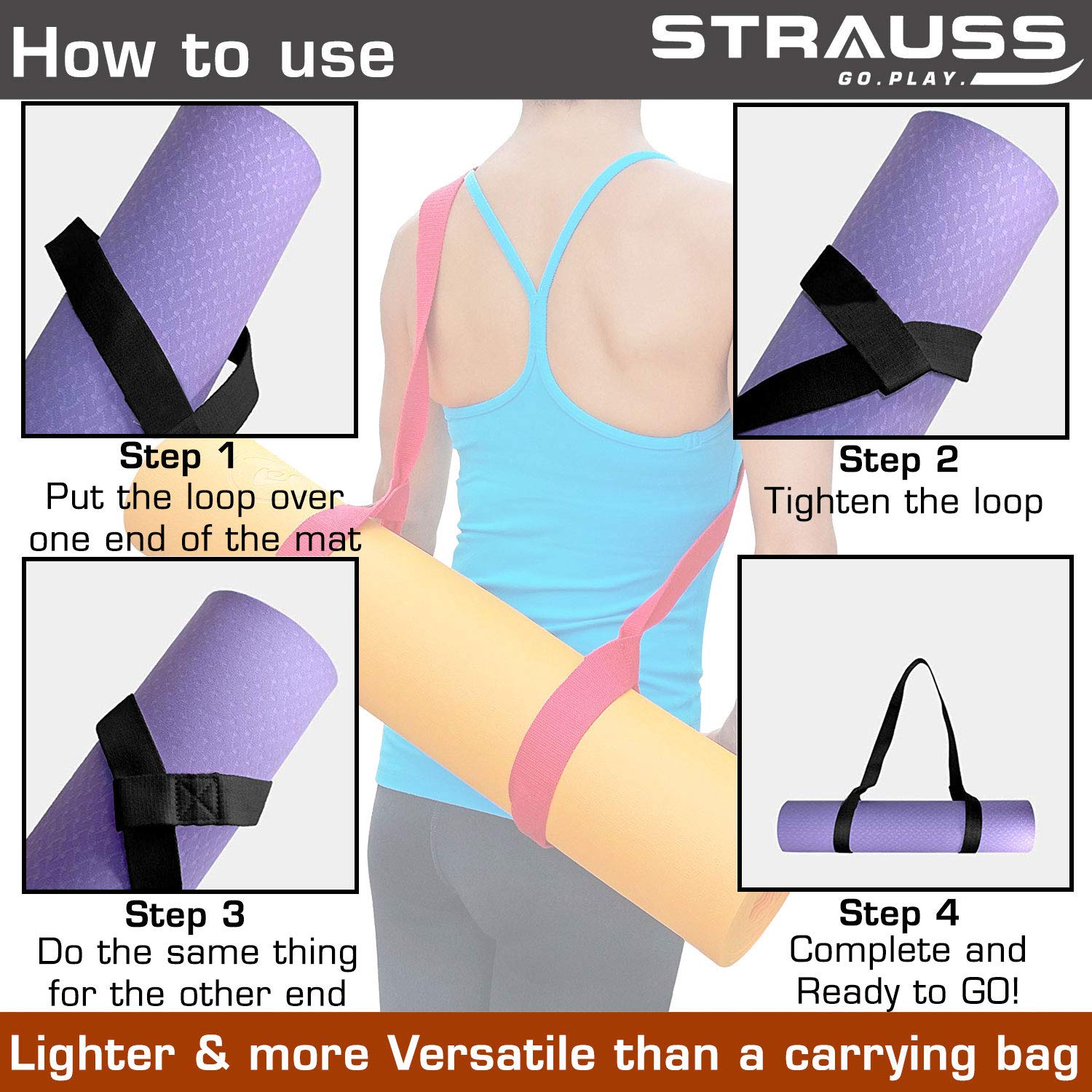 How to use

STRAUSS
GO.PLAY.

Step 1
Put the loop over one end of the mat

Step 2
Tighten the loop

Step 3
Do the same thing for the other end

Step 4
Complete and Ready to GO!

Lighter & more Versatile than a carrying bag