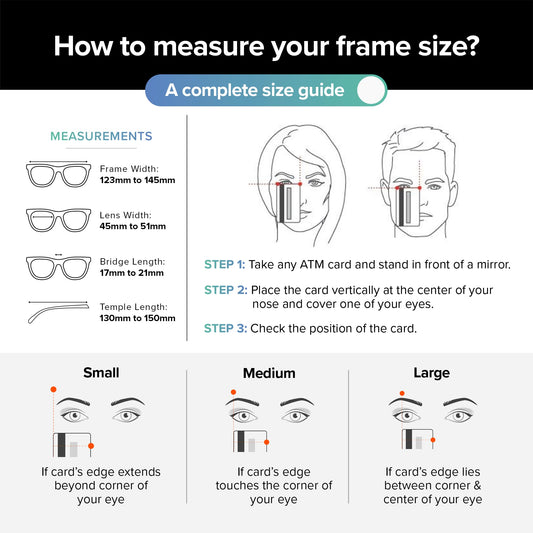 How to measure your frame size?

A complete size guide

MEASUREMENTS

Frame Width:
123mm to 145mm

Lens Width:
45mm to 51mm

Bridge Length:
17mm to 21mm

Temple Length:
130mm to 150mm

STEP 1: Take any ATM card and stand in front of a mirror.

STEP 2: Place the card vertically at the center of your nose and cover one of your eyes.

STEP 3: Check the position of the card.

Small

If card's edge extends beyond corner of your eye

Medium

If card's edge touches the corner of your eye

Large

If card's edge lies between corner & center of your eye