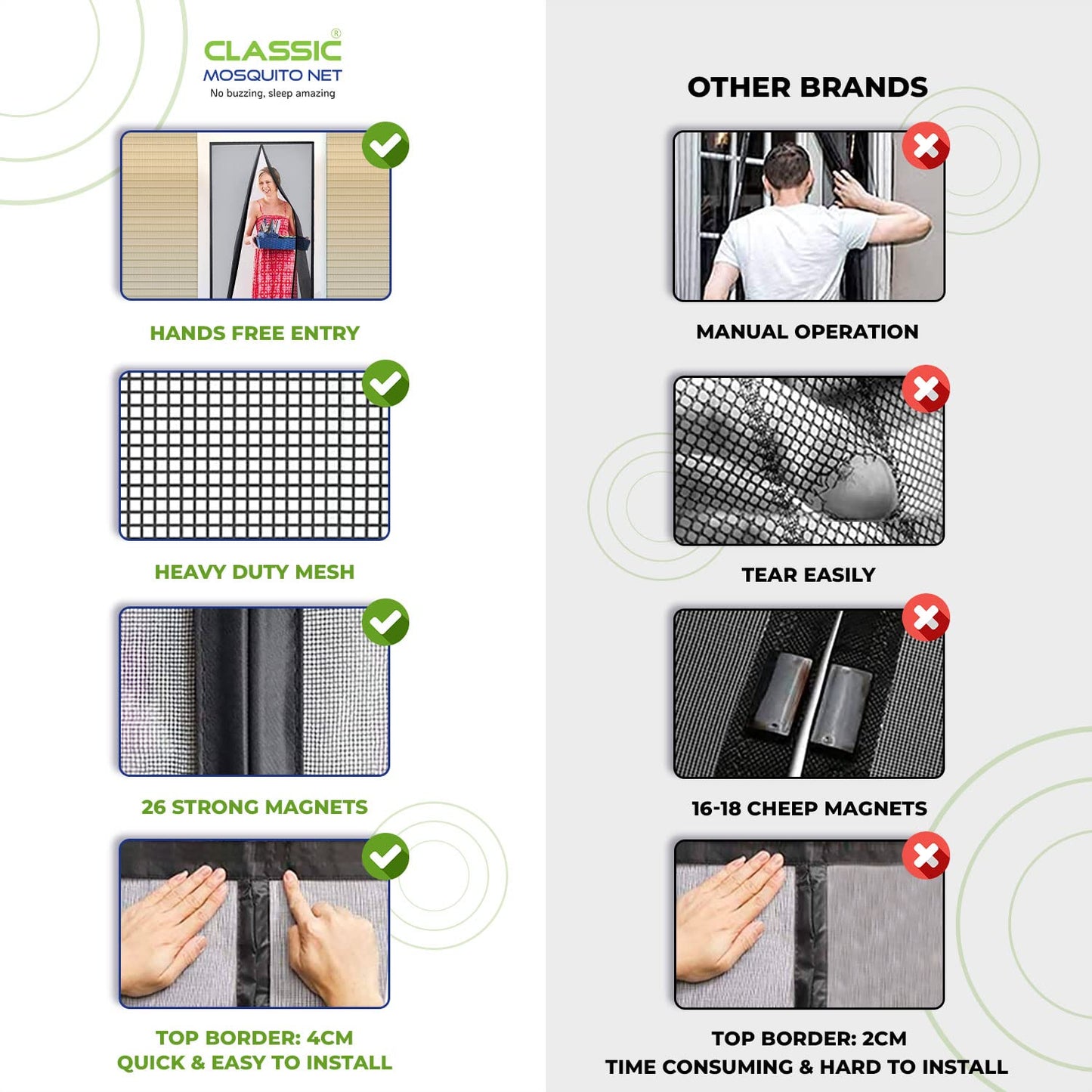 CLASSIC®
MOSQUITO NET
No buzzing, sleep amazing

HANDS FREE ENTRY

HEAVY DUTY MESH

26 STRONG MAGNETS

TOP BORDER: 4CM
QUICK & EASY TO INSTALL

OTHER BRANDS

MANUAL OPERATION

TEAR EASILY

16-18 CHEEP MAGNETS

TOP BORDER: 2CM
TIME CONSUMING & HARD TO INSTALL