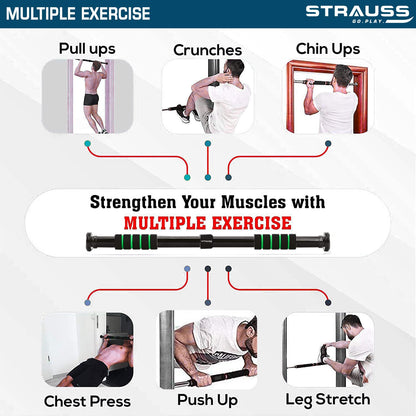 MULTIPLE EXERCISE

STRAUSS
GO.PLAY.

Pull ups

Crunches

Chin Ups

Strengthen Your Muscles with
MULTIPLE EXERCISE

Chest Press

Push Up

Leg Stretch