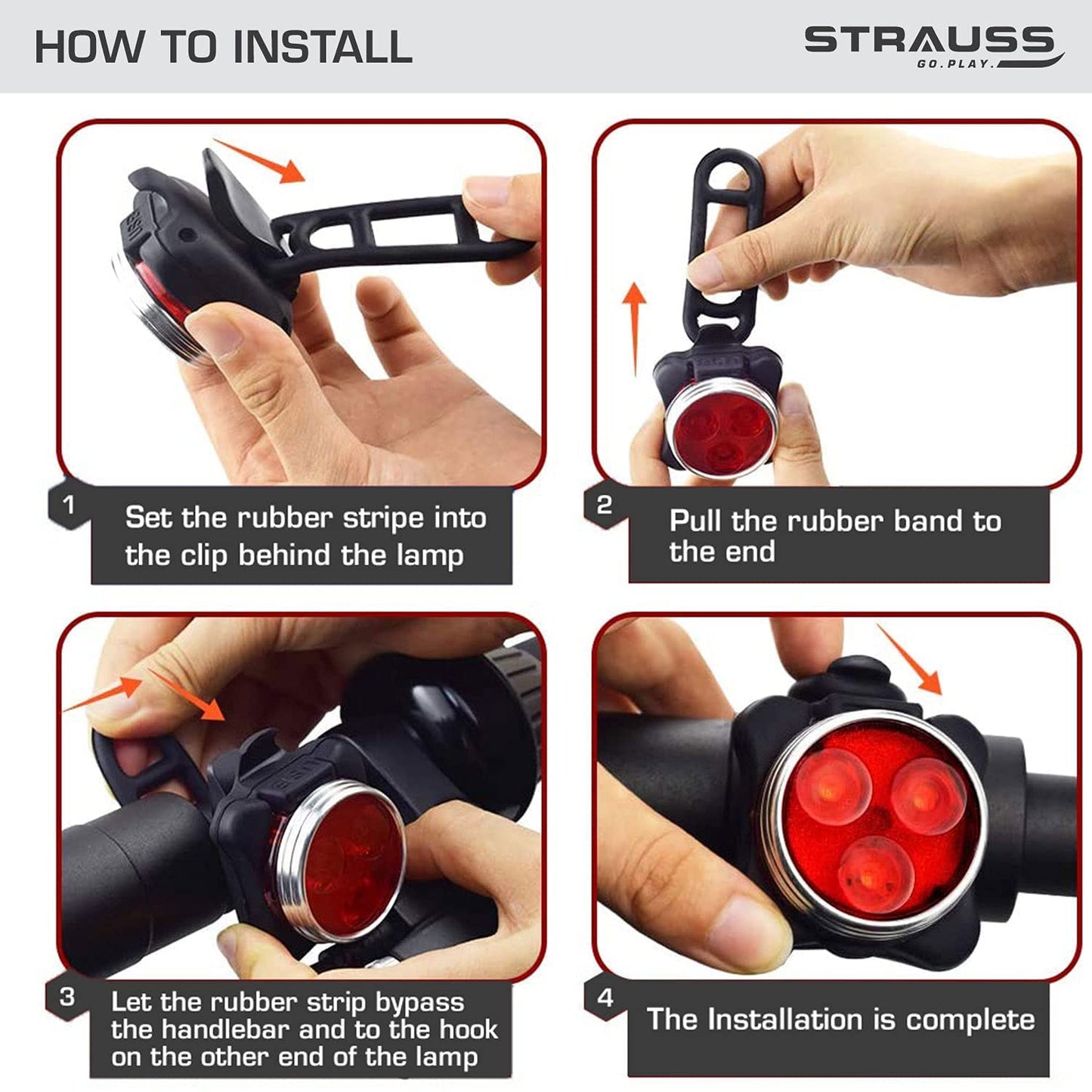 HOW TO INSTALL

STRAUSS
GO.PLAY.

1
Set the rubber stripe into the clip behind the lamp

2
Pull the rubber band to the end

3
Let the rubber strip bypass the handlebar and to the hook on the other end of the lamp

4
The Installation is complete