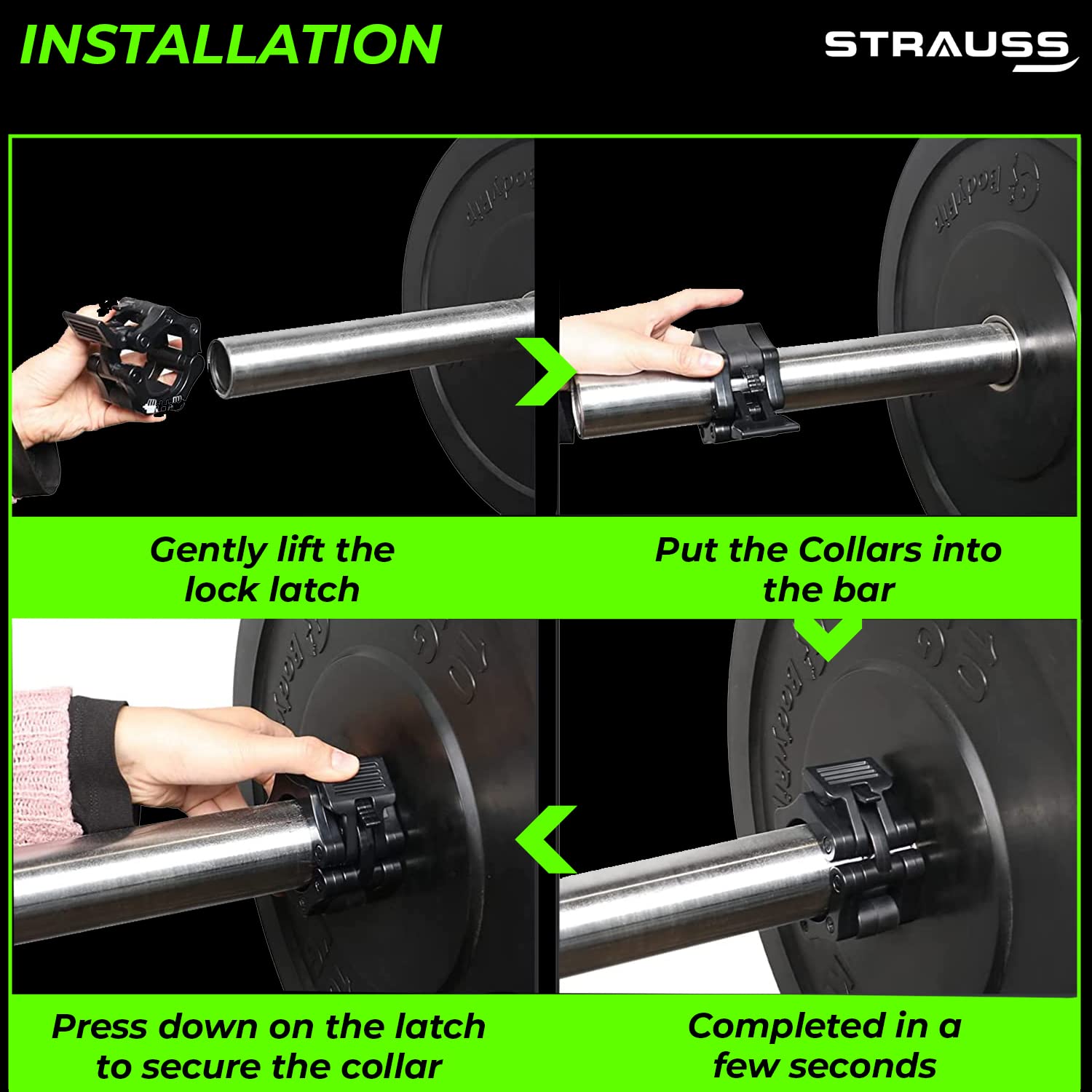 INSTALLATION

STRAUSS

BodyFit

BodyFit

Gently lift the lock latch

Put the Collars into the bar

Press down on the latch to secure the collar

Completed in a few seconds