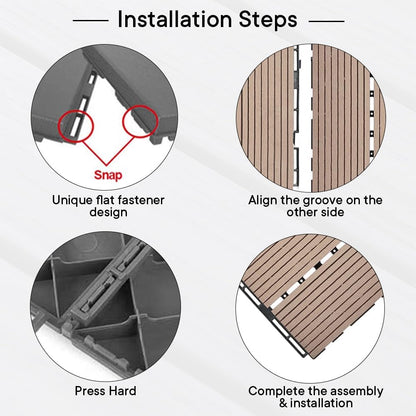 Installation Steps

Snap

Unique flat fastener design

Align the groove on the other side

Press Hard

Complete the assembly & installation