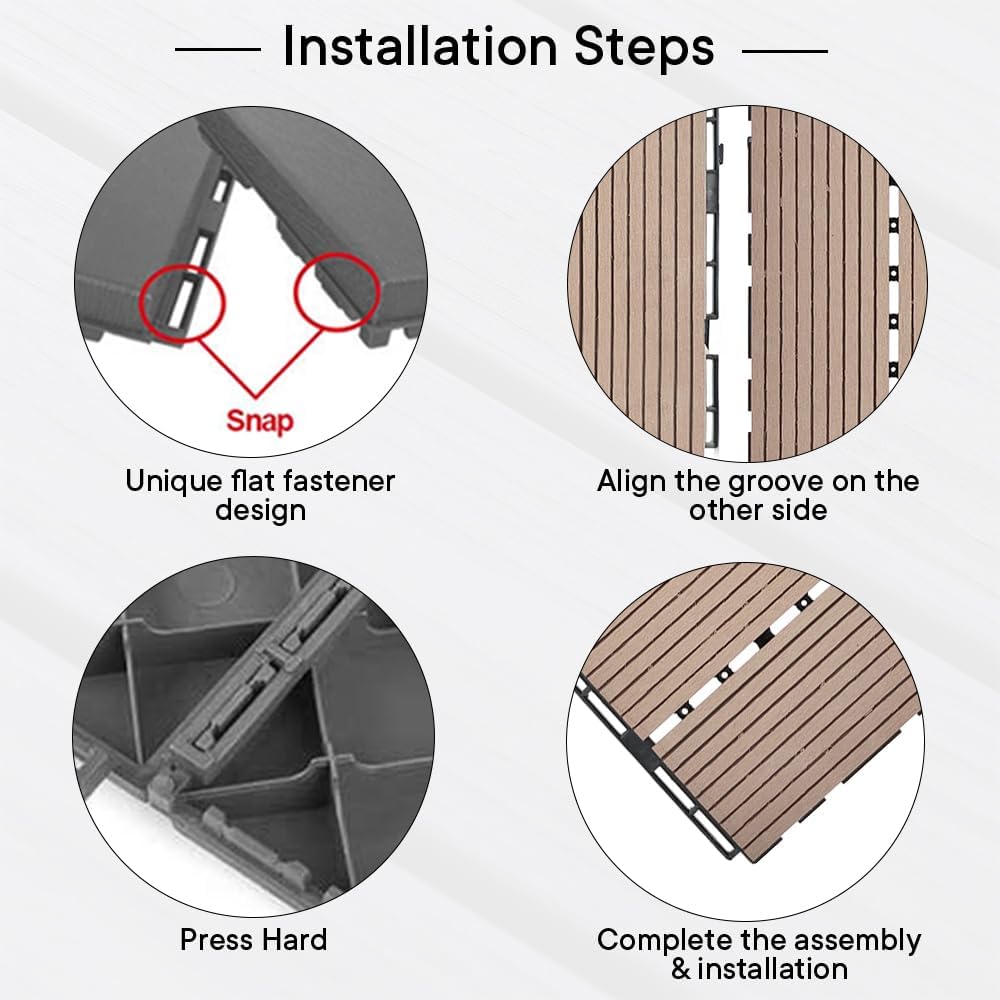 Installation Steps

Snap

Unique flat fastener design

Align the groove on the other side

Press Hard

Complete the assembly & installation