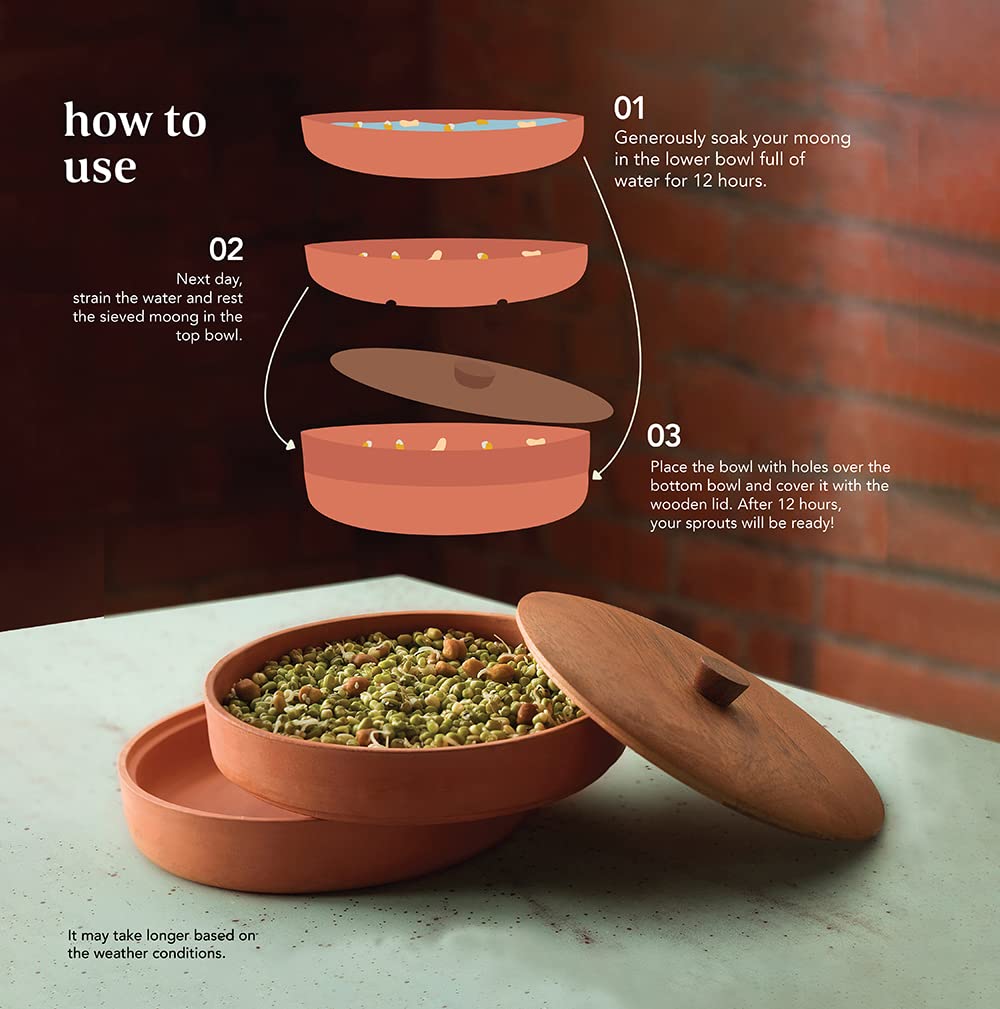 how to use

01
Generously soak your moong in the lower bowl full of water for 12 hours.

02
Next day, strain the water and rest the sieved moong in the top bowl.

03
Place the bowl with holes over the bottom bowl and cover it with the wooden lid. After 12 hours, your sprouts will be ready!

It may take longer based on the weather conditions.