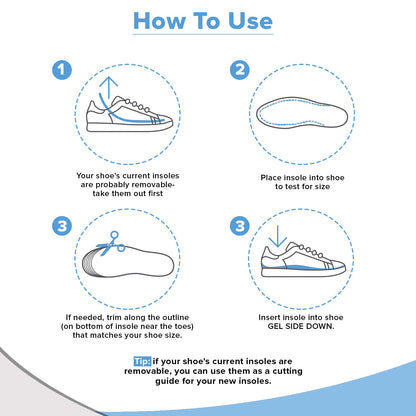 How To Use

1

Your shoe's current insoles are probably removable- take them out first

2

Place insole into shoe to test for size

3

If needed, trim along the outline (on bottom of insole near the toes) that matches your shoe size.

3

Insert insole into shoe GEL SIDE DOWN.

Tip: if your shoe's current insoles are removable, you can use them as a cutting guide for your new insoles.