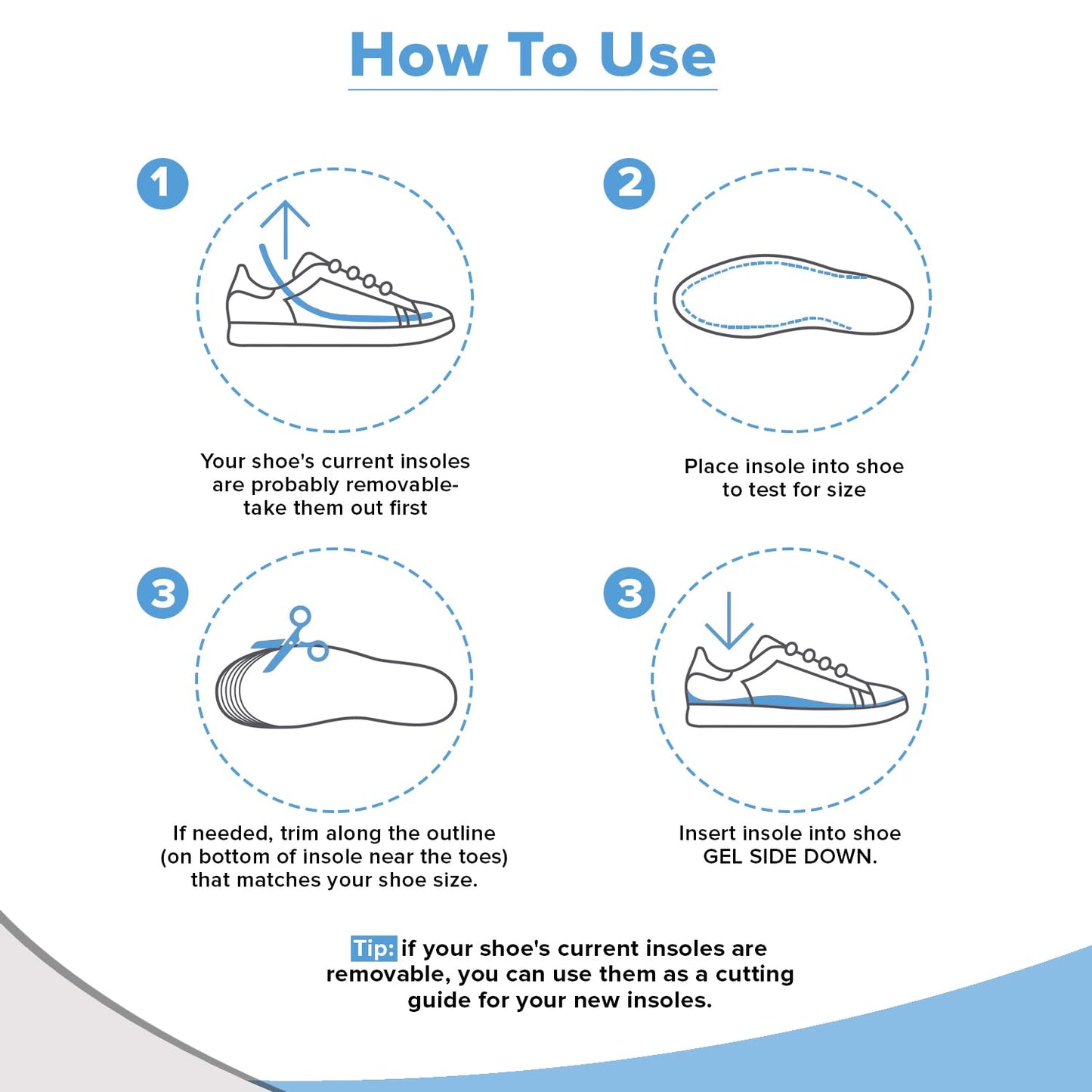 How To Use

1

Your shoe's current insoles are probably removable- take them out first

2

Place insole into shoe to test for size

3

If needed, trim along the outline (on bottom of insole near the toes) that matches your shoe size.

3

Insert insole into shoe GEL SIDE DOWN.

Tip: if your shoe's current insoles are removable, you can use them as a cutting guide for your new insoles.