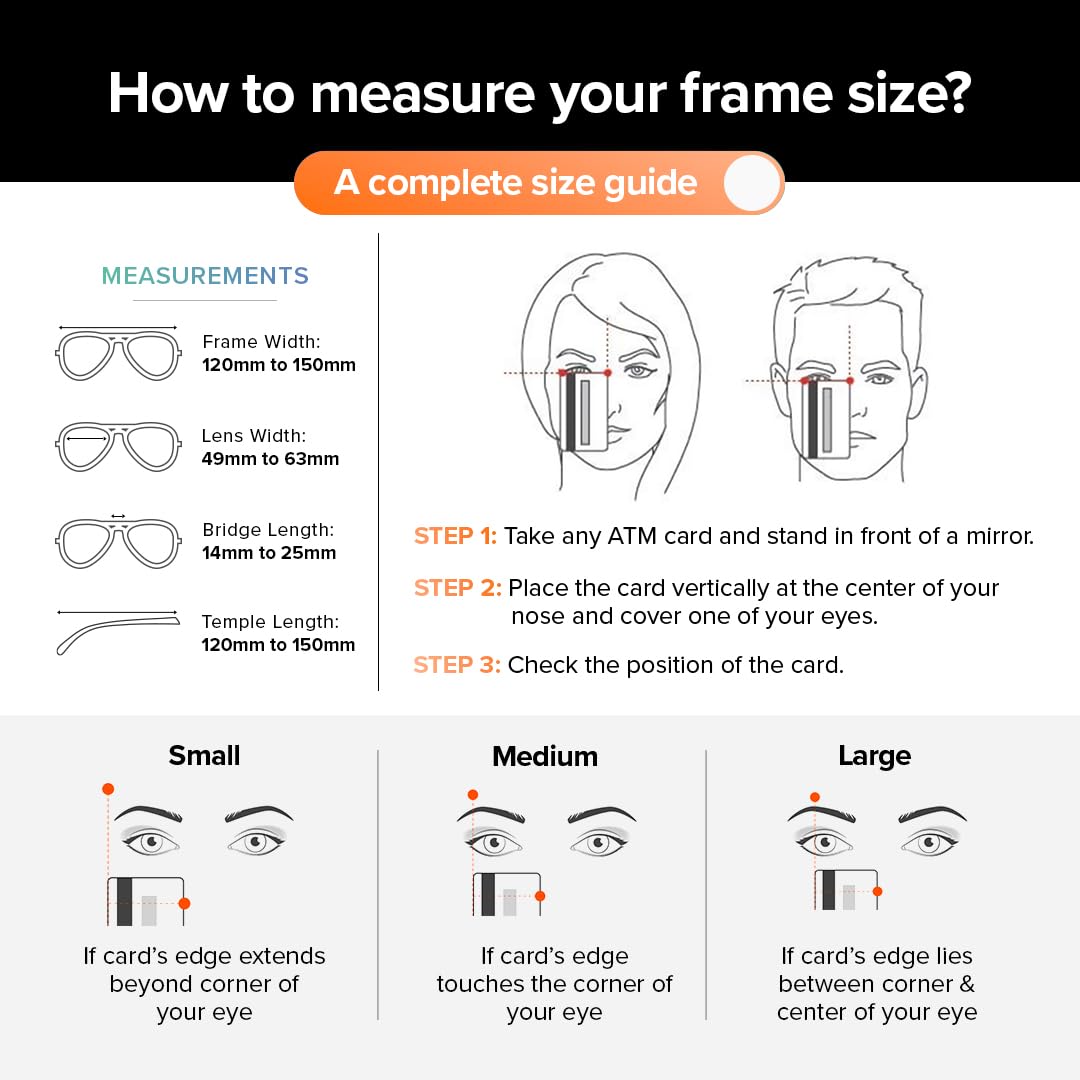 How to measure your frame size?

A complete size guide

MEASUREMENTS

Frame Width: 120mm to 150mm

Lens Width: 49mm to 63mm

Bridge Length: 14mm to 25mm

Temple Length: 120mm to 150mm

STEP 1: Take any ATM card and stand in front of a mirror.

STEP 2: Place the card vertically at the center of your nose and cover one of your eyes.

STEP 3: Check the position of the card.

Small

If card's edge extends beyond corner of your eye

Medium

If card's edge touches the corner of your eye

Large

If card's edge lies between corner & center of your eye