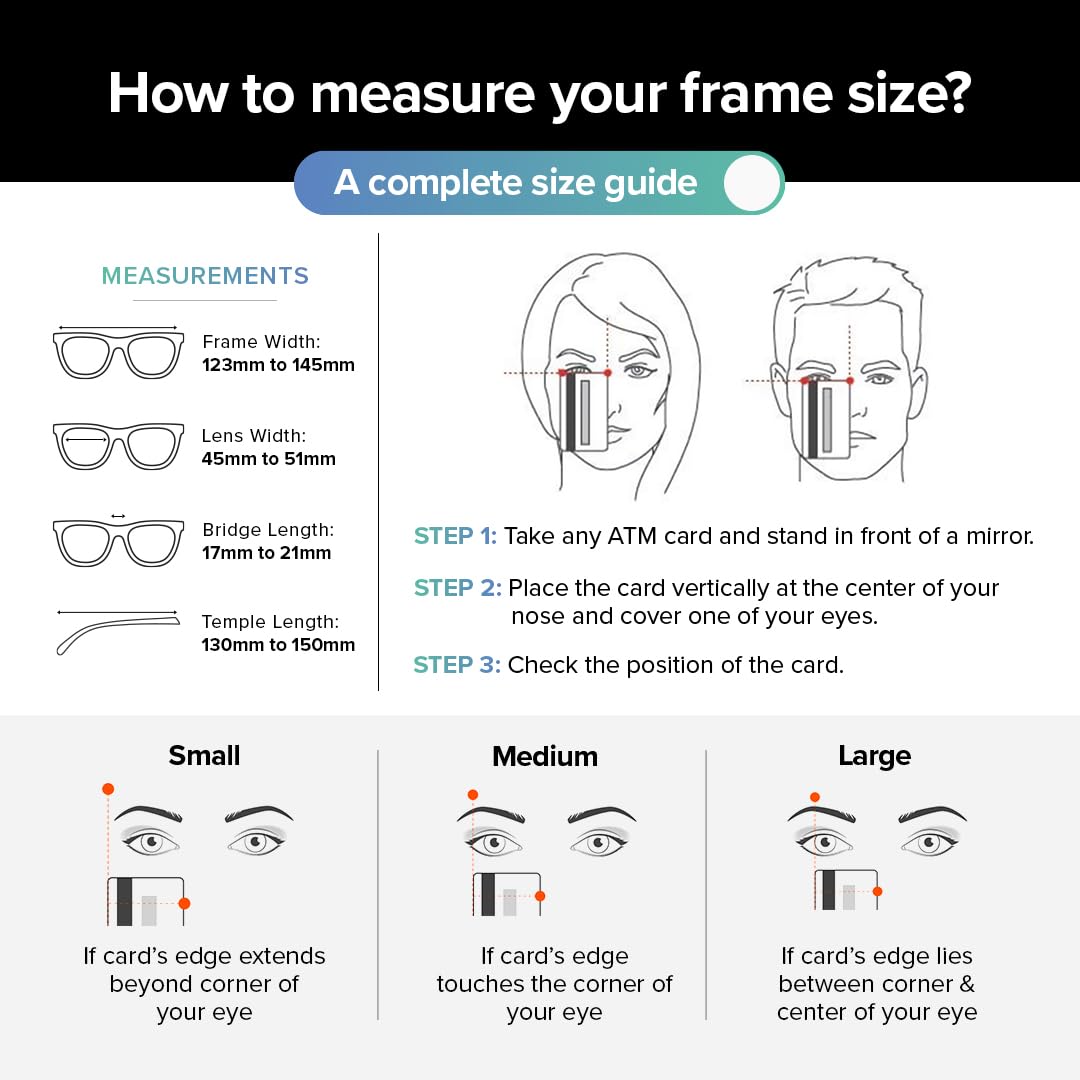 How to measure your frame size?

A complete size guide

MEASUREMENTS

Frame Width:
123mm to 145mm

Lens Width:
45mm to 51mm

Bridge Length:
17mm to 21mm

Temple Length:
130mm to 150mm

STEP 1: Take any ATM card and stand in front of a mirror.

STEP 2: Place the card vertically at the center of your nose and cover one of your eyes.

STEP 3: Check the position of the card.

Small

If card's edge extends beyond corner of your eye

Medium

If card's edge touches the corner of your eye

Large

If card's edge lies between corner & center of your eye