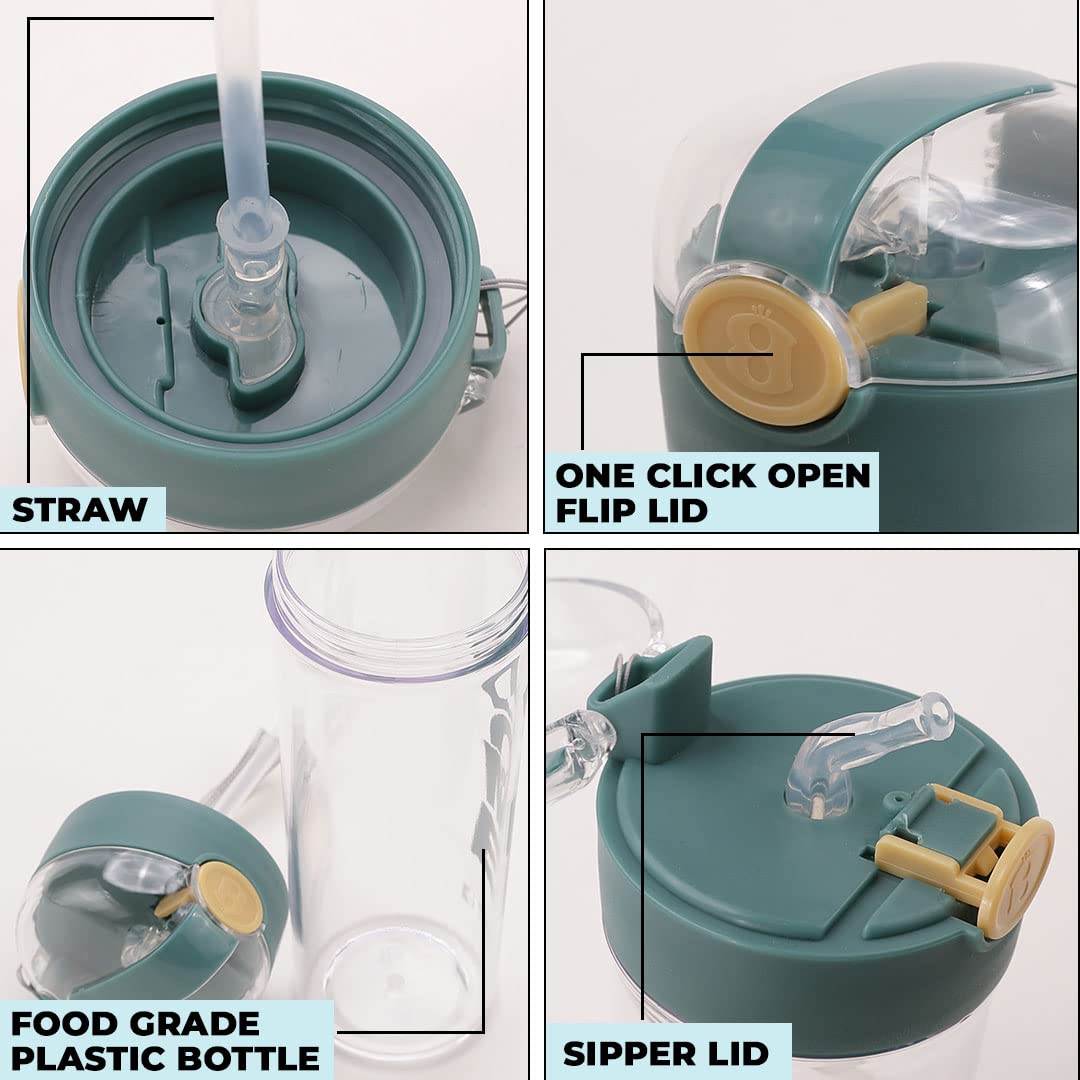 STRAW

ONE CLICK OPEN FLIP LID

FOOD GRADE PLASTIC BOTTLE

SIPPER LID