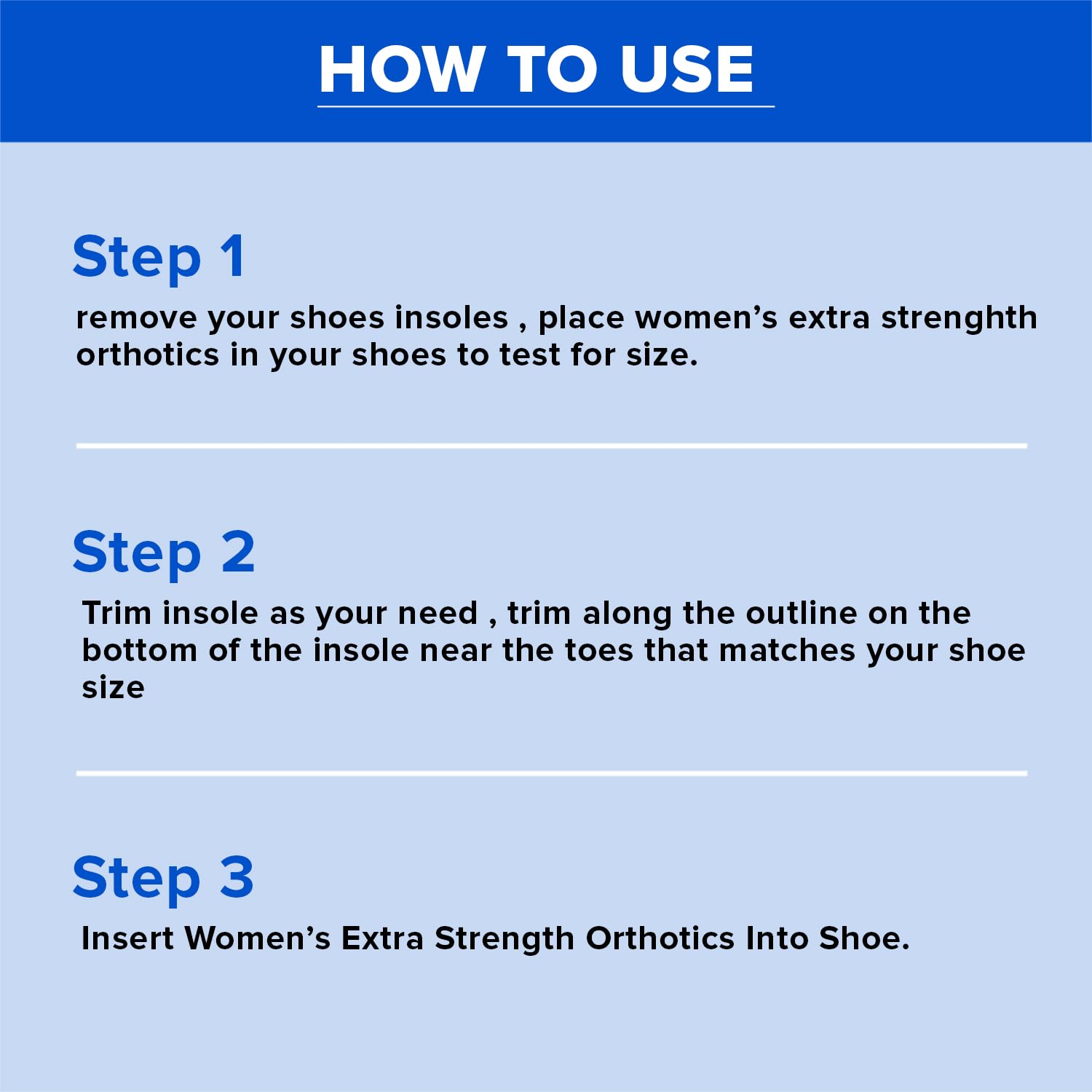 HOW TO USE

Step 1

remove your shoes insoles , place women’s extra strenghth orthotics in your shoes to test for size.

Step 2

Trim insole as your need , trim along the outline on the bottom of the insole near the toes that matches your shoe size

Step 3

Insert Women’s Extra Strength Orthotics Into Shoe.