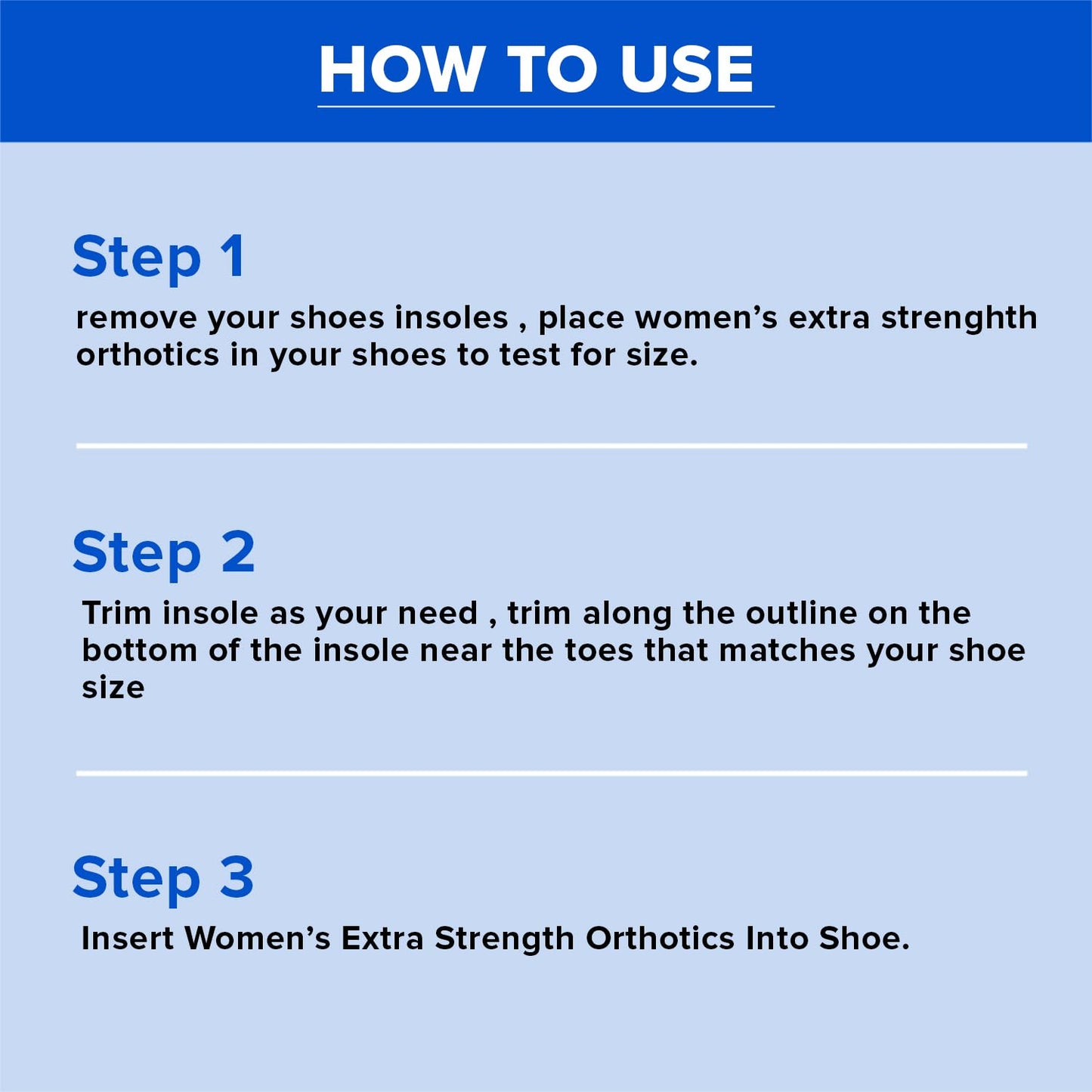 HOW TO USE

Step 1

remove your shoes insoles , place women’s extra strenghth orthotics in your shoes to test for size.

Step 2

Trim insole as your need , trim along the outline on the bottom of the insole near the toes that matches your shoe size

Step 3

Insert Women’s Extra Strength Orthotics Into Shoe.