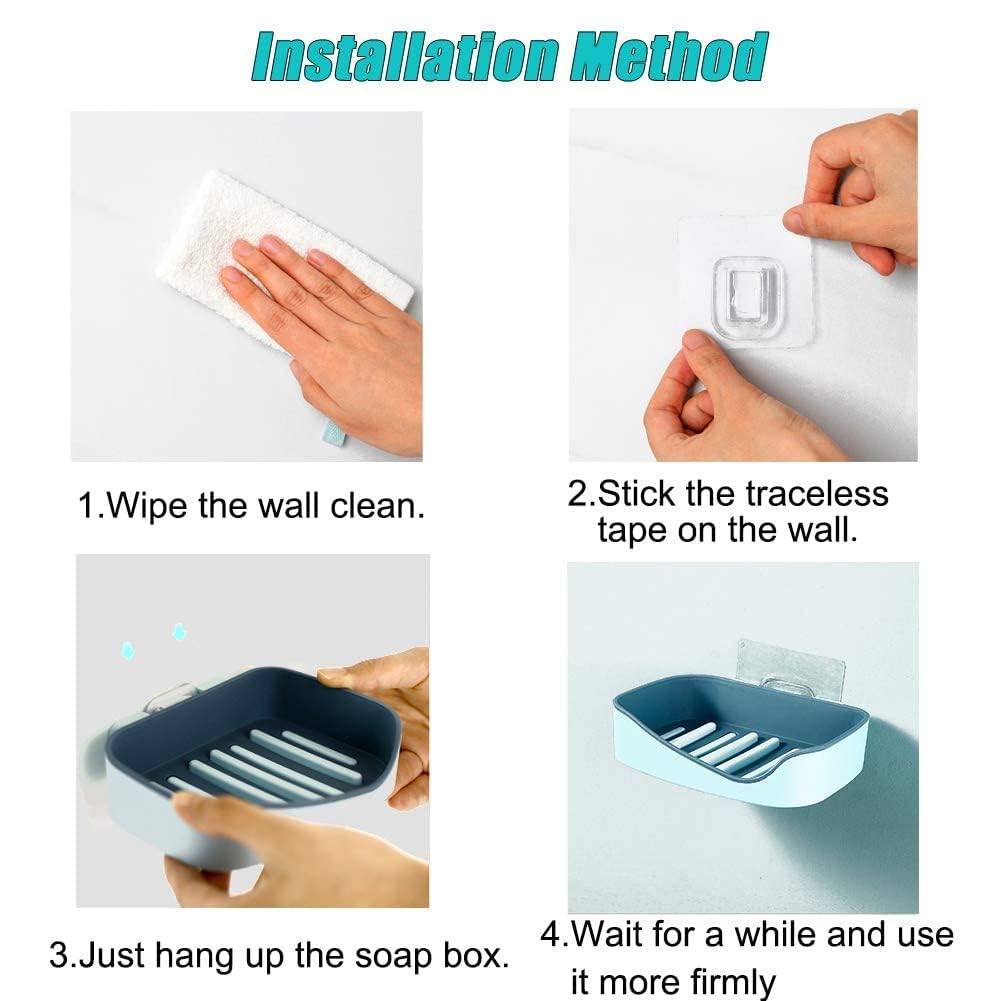 Installation Method

1.Wipe the wall clean.

2.Stick the traceless tape on the wall.

3.Just hang up the soap box.

4.Wait for a while and use it more firmly