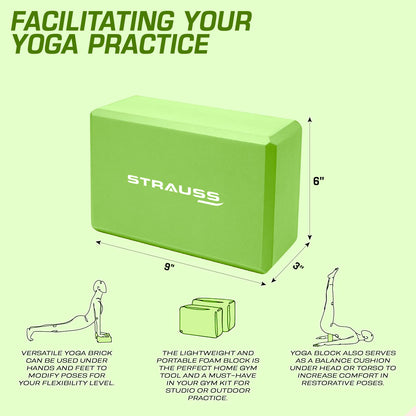 FACILITATING YOUR YOGA PRACTICE

STRAUSS

6"

9"

3"

VERSATILE YOGA BRICK CAN BE USED UNDER HANDS AND FEET TO MODIFY POSES FOR YOUR FLEXIBILITY LEVEL.

THE LIGHTWEIGHT AND PORTABLE FOAM BLOCK IS THE PERFECT HOME GYM TOOL AND A MUST-HAVE IN YOUR GYM KIT FOR STUDIO OR OUTDOOR PRACTICE.

YOGA BLOCK ALSO SERVES AS A BALANCE CUSHION UNDER HEAD OR TORSO TO INCREASE COMFORT IN RESTORATIVE POSES.