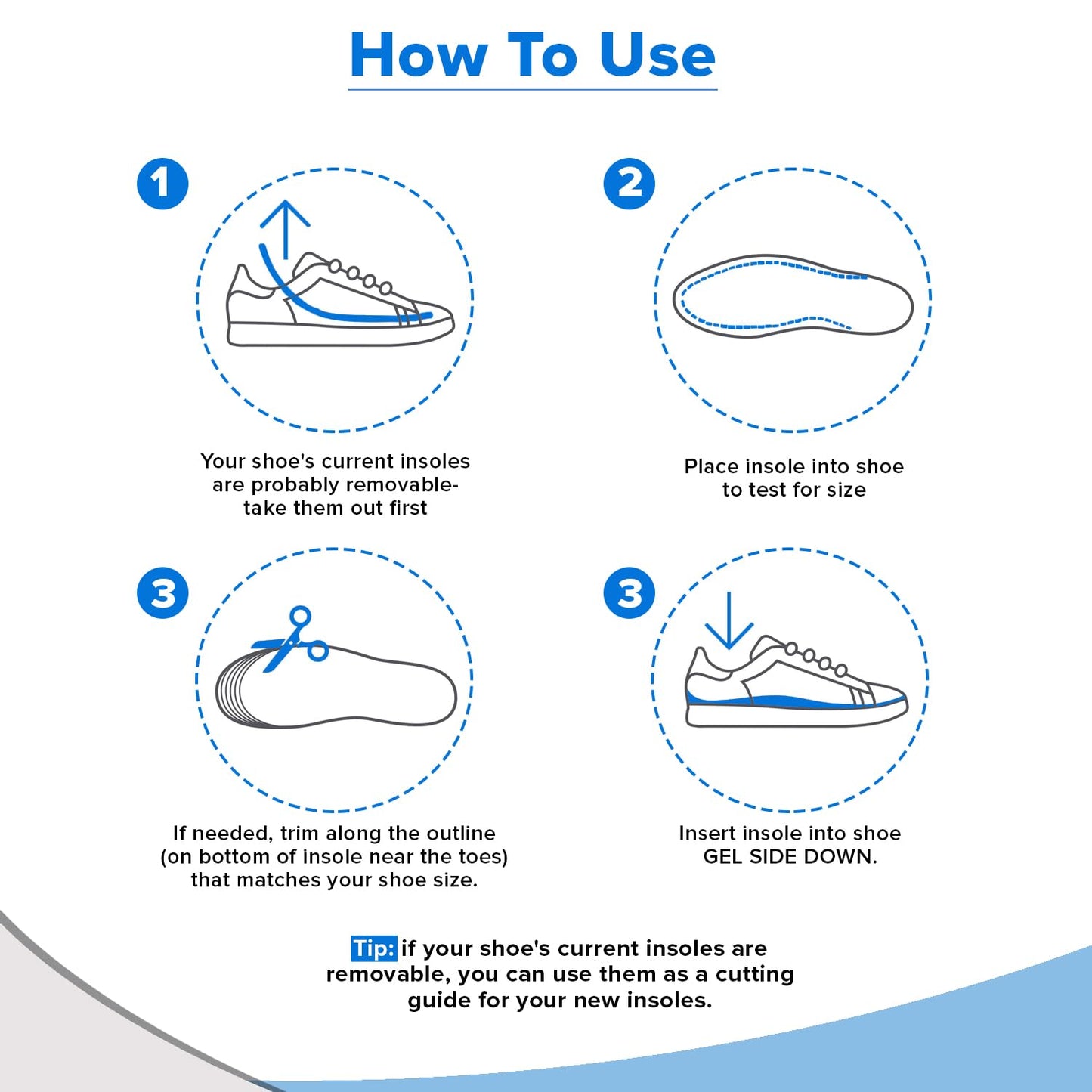 How To Use

1

Your shoe's current insoles are probably removable- take them out first

2

Place insole into shoe to test for size

3

If needed, trim along the outline (on bottom of insole near the toes) that matches your shoe size.

3

Insert insole into shoe GEL SIDE DOWN.

Tip: if your shoe's current insoles are removable, you can use them as a cutting guide for your new insoles.