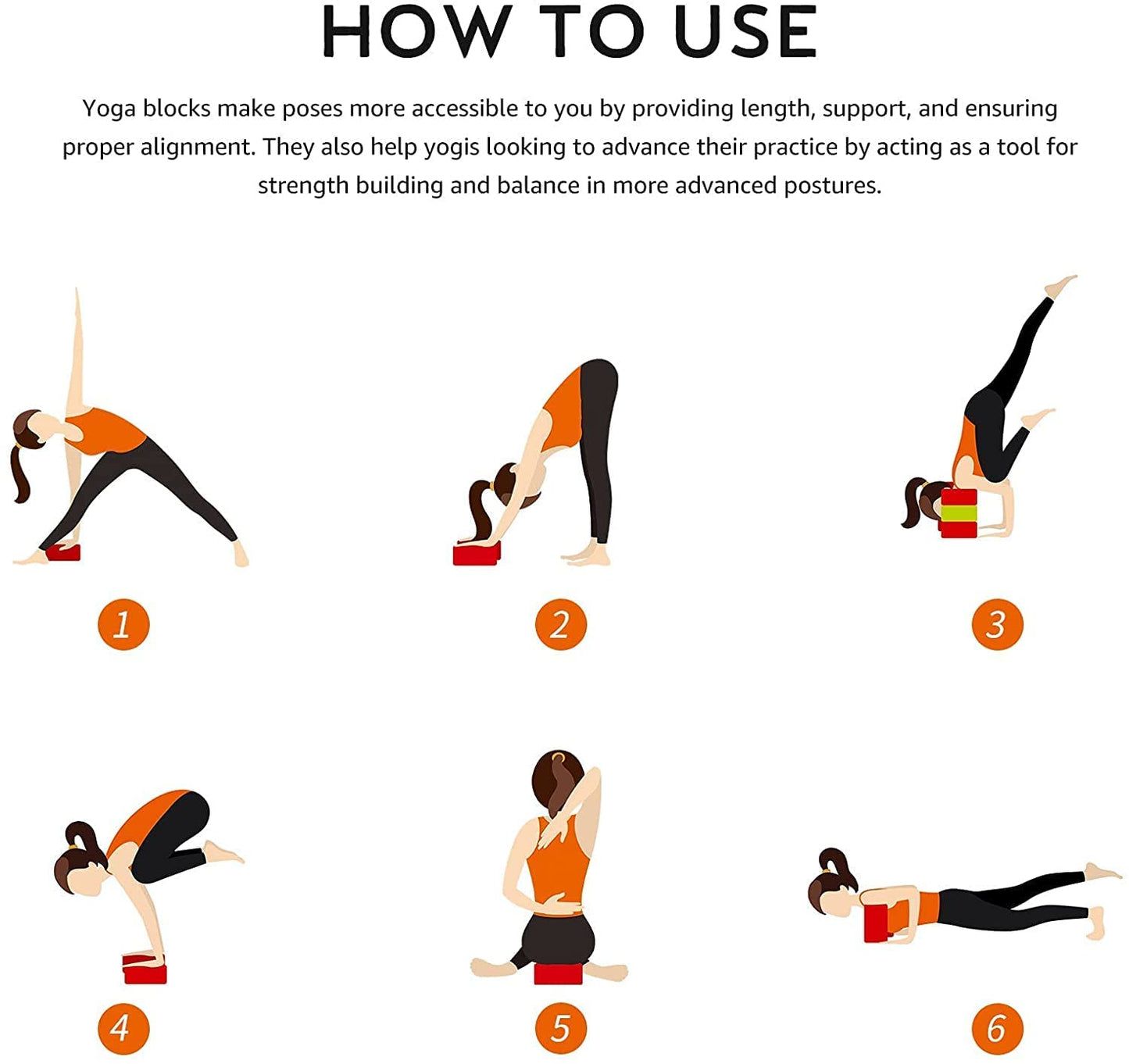 HOW TO USE

Yoga blocks make poses more accessible to you by providing length, support, and ensuring proper alignment. They also help yogis looking to advance their practice by acting as a tool for strength building and balance in more advanced postures.

1

2

3

4

5

6