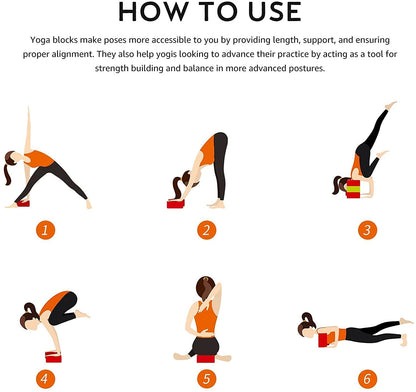 HOW TO USE

Yoga blocks make poses more accessible to you by providing length, support, and ensuring proper alignment. They also help yogis looking to advance their practice by acting as a tool for strength building and balance in more advanced postures.

1

2

3

4

5

6