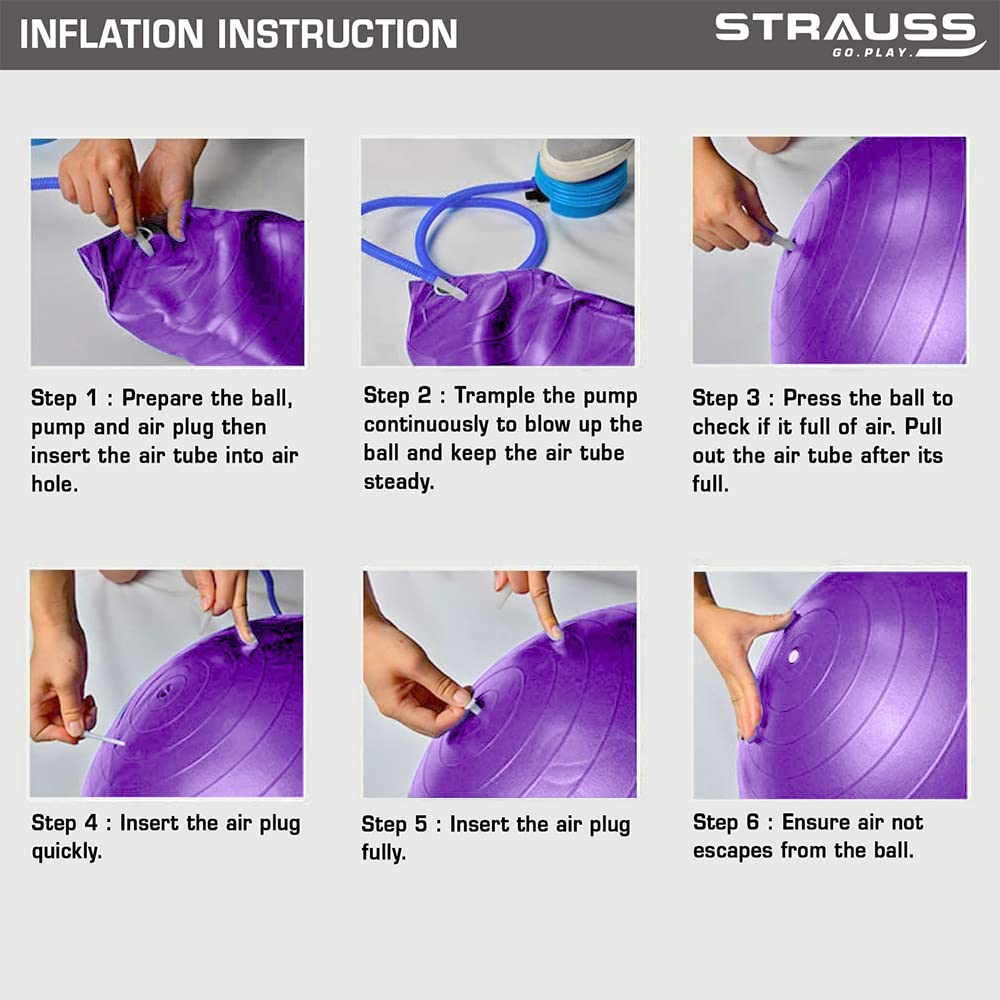 INFLATION INSTRUCTION

STRAUSS
GO.PLAY.

Step 1 : Prepare the ball, pump and air plug then insert the air tube into air hole.

Step 2 : Trample the pump continuously to blow up the ball and keep the air tube steady.

Step 3 : Press the ball to check if it full of air. Pull out the air tube after its full.

Step 4 : Insert the air plug quickly.

Step 5 : Insert the air plug fully.

Step 6 : Ensure air not escapes from the ball.