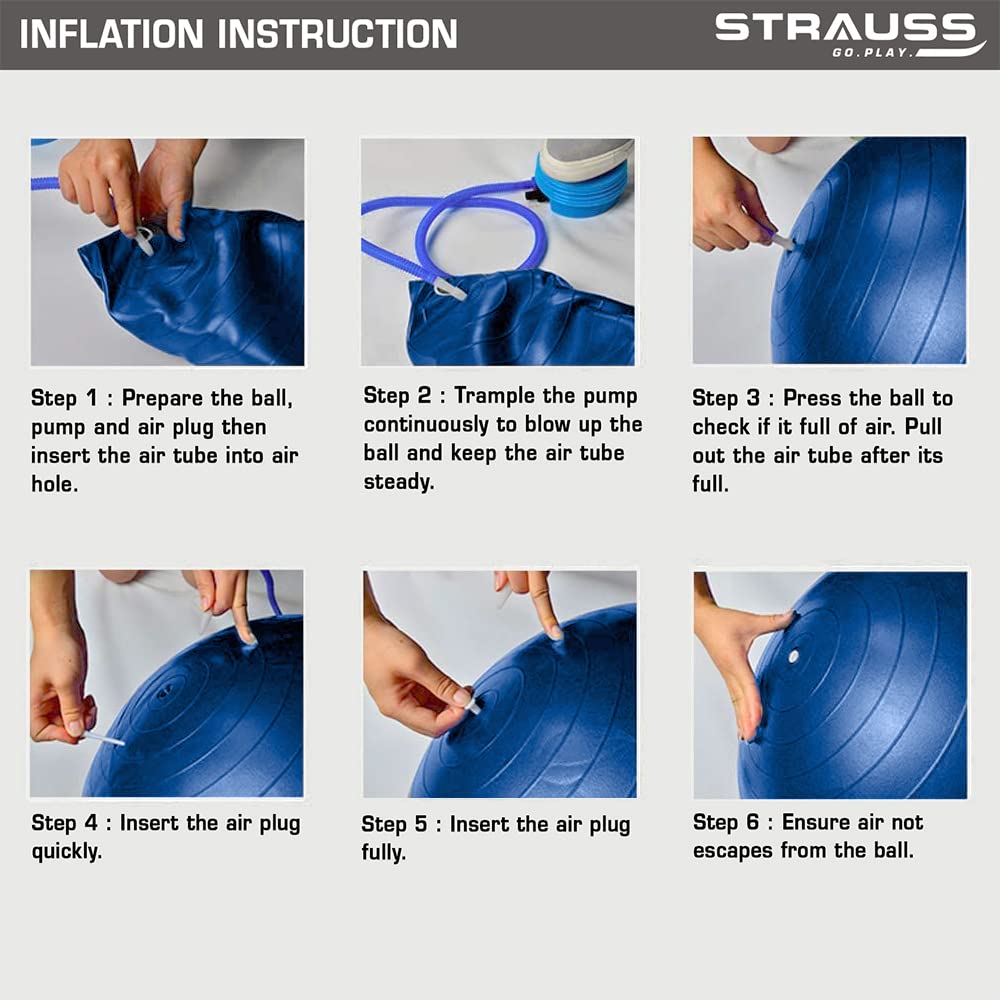 INFLATION INSTRUCTION

STRAUSS
GO.PLAY.

Step 1 : Prepare the ball, pump and air plug then insert the air tube into air hole.

Step 2 : Trample the pump continuously to blow up the ball and keep the air tube steady.

Step 3 : Press the ball to check if it full of air. Pull out the air tube after its full.

Step 4 : Insert the air plug quickly.

Step 5 : Insert the air plug fully.

Step 6 : Ensure air not escapes from the ball.