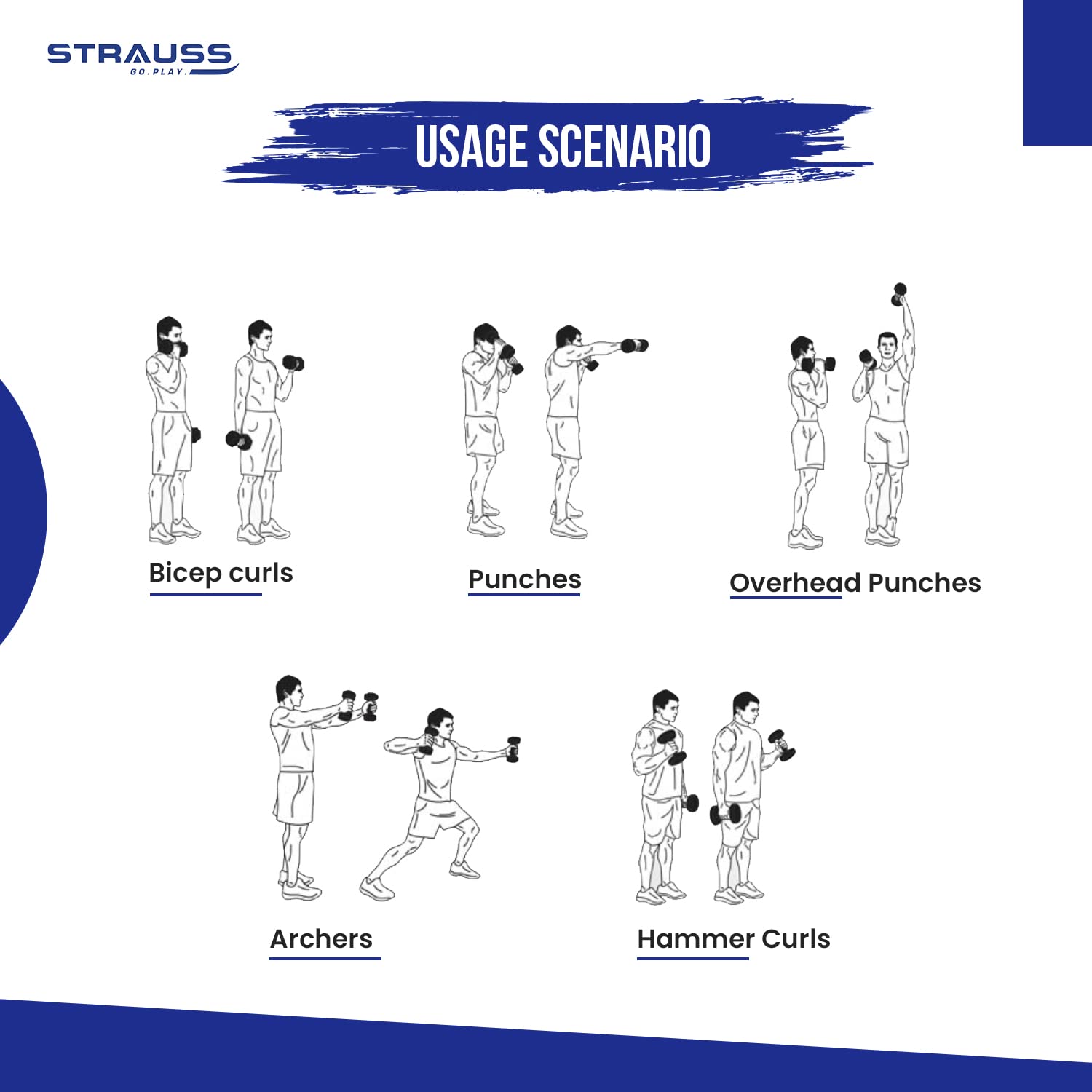 STRAUSS
GO.PLAY.

USAGE SCENARIO

Bicep curls

Punches

Overhead Punches

Archers

Hammer Curls