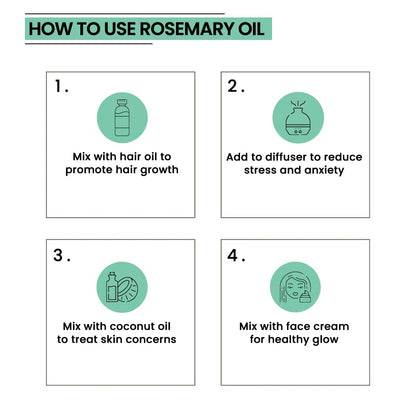 HOW TO USE ROSEMARY OIL

1.

Mix with hair oil to promote hair growth

2.

Add to diffuser to reduce stress and anxiety

3.

Mix with coconut oil to treat skin concerns

4.

Mix with face cream for healthy glow