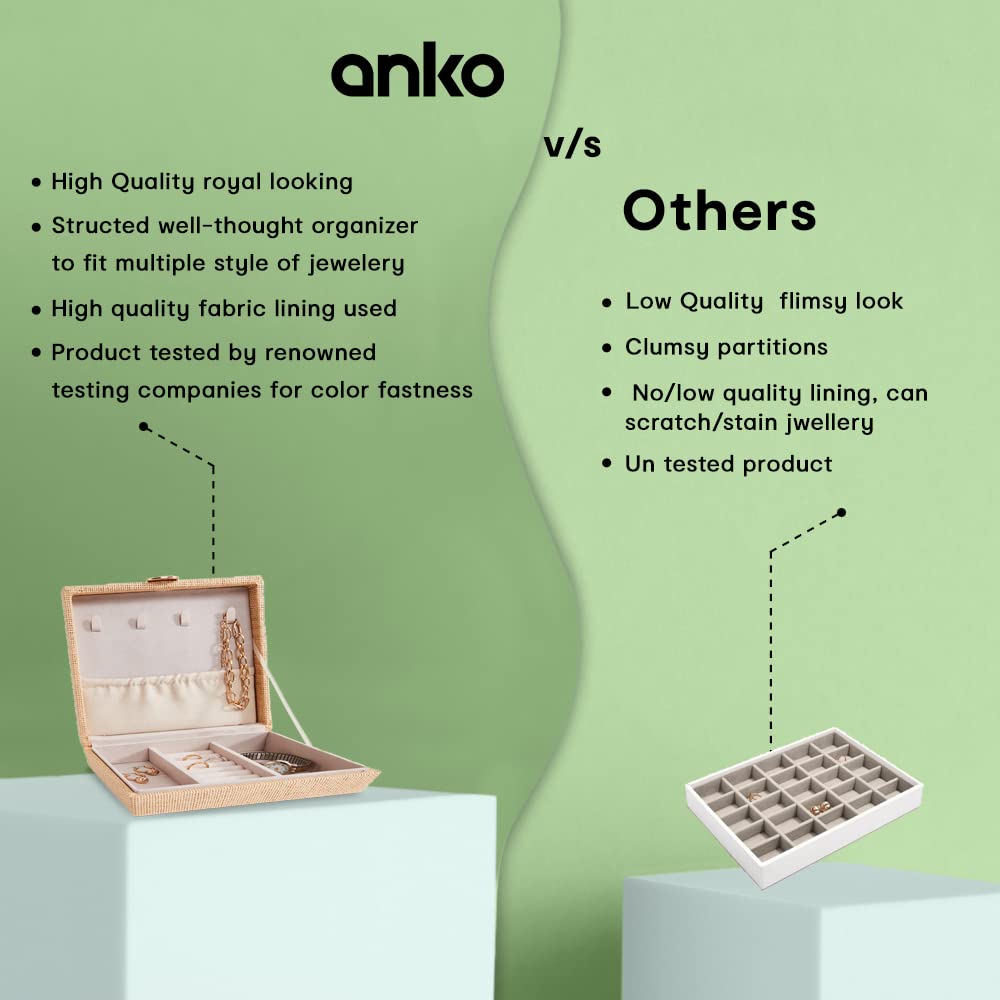 anko

v/s

• High Quality royal looking
• Structed well-thought organizer to fit multiple style of jewelery
• High quality fabric lining used
• Product tested by renowned testing companies for color fastness

Others

• Low Quality flimsy look
• Clumsy partitions
• No/low quality lining, can scratch/stain jwellery
• Un tested product