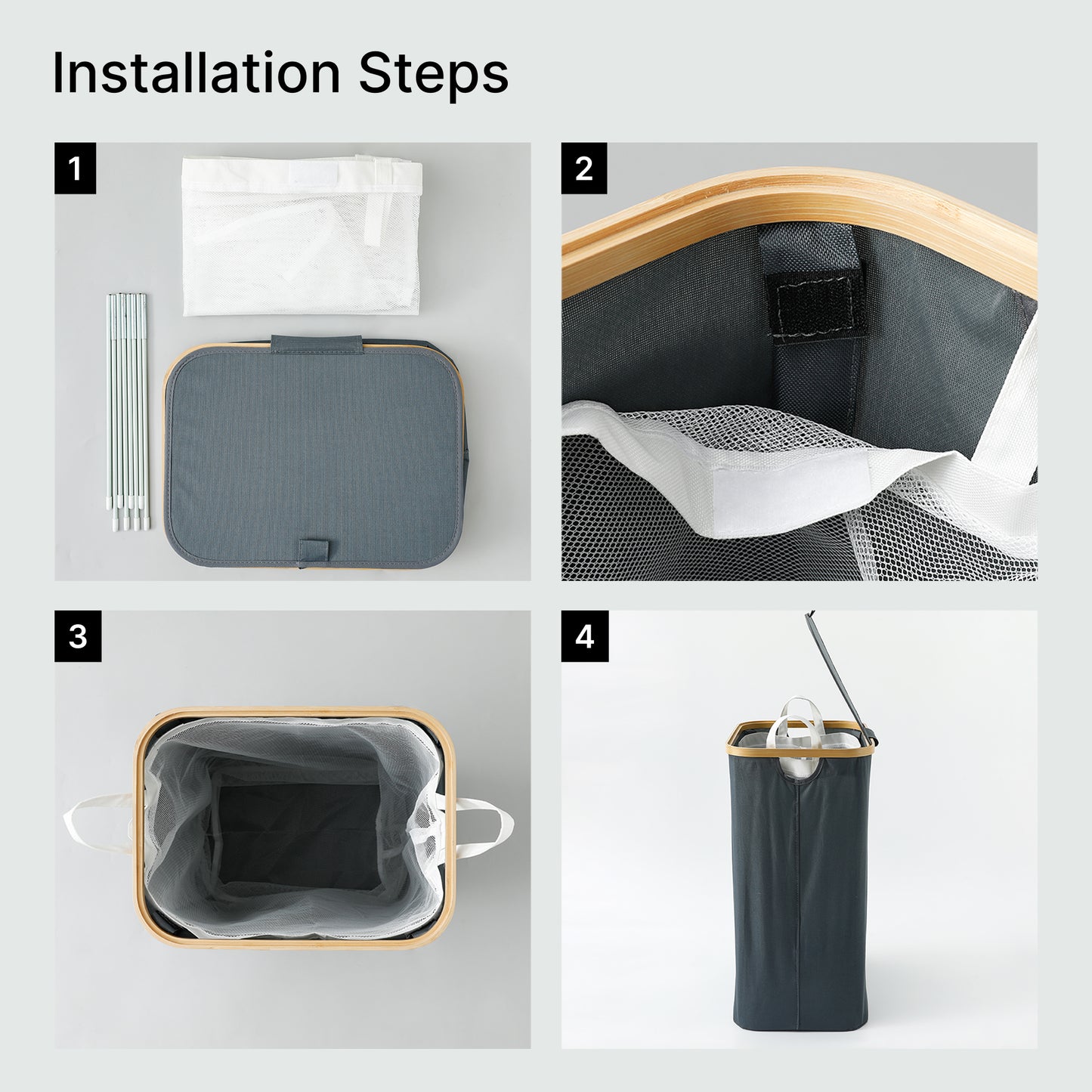 Installation Steps

1

2

3

4