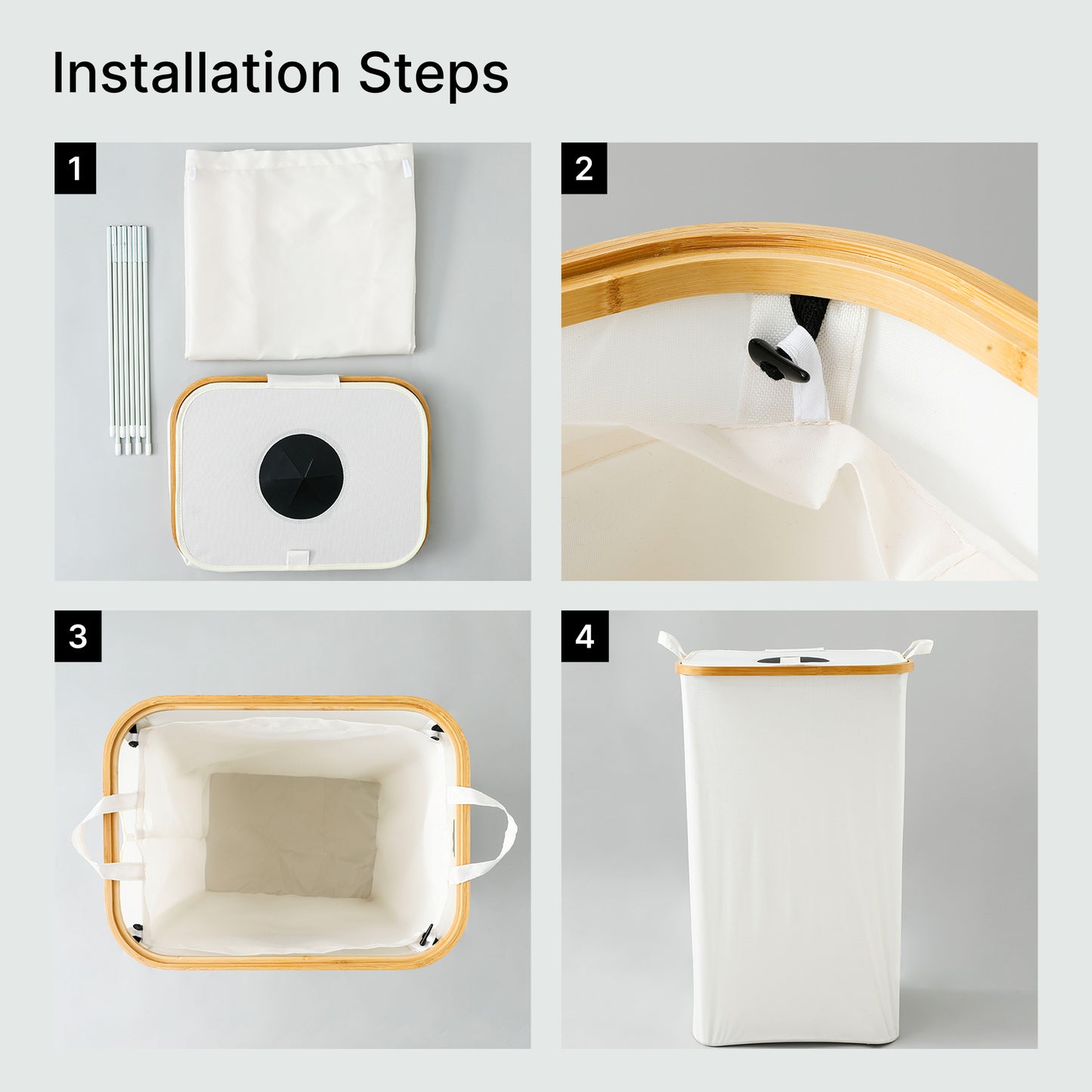 Installation Steps

1

2

3

4