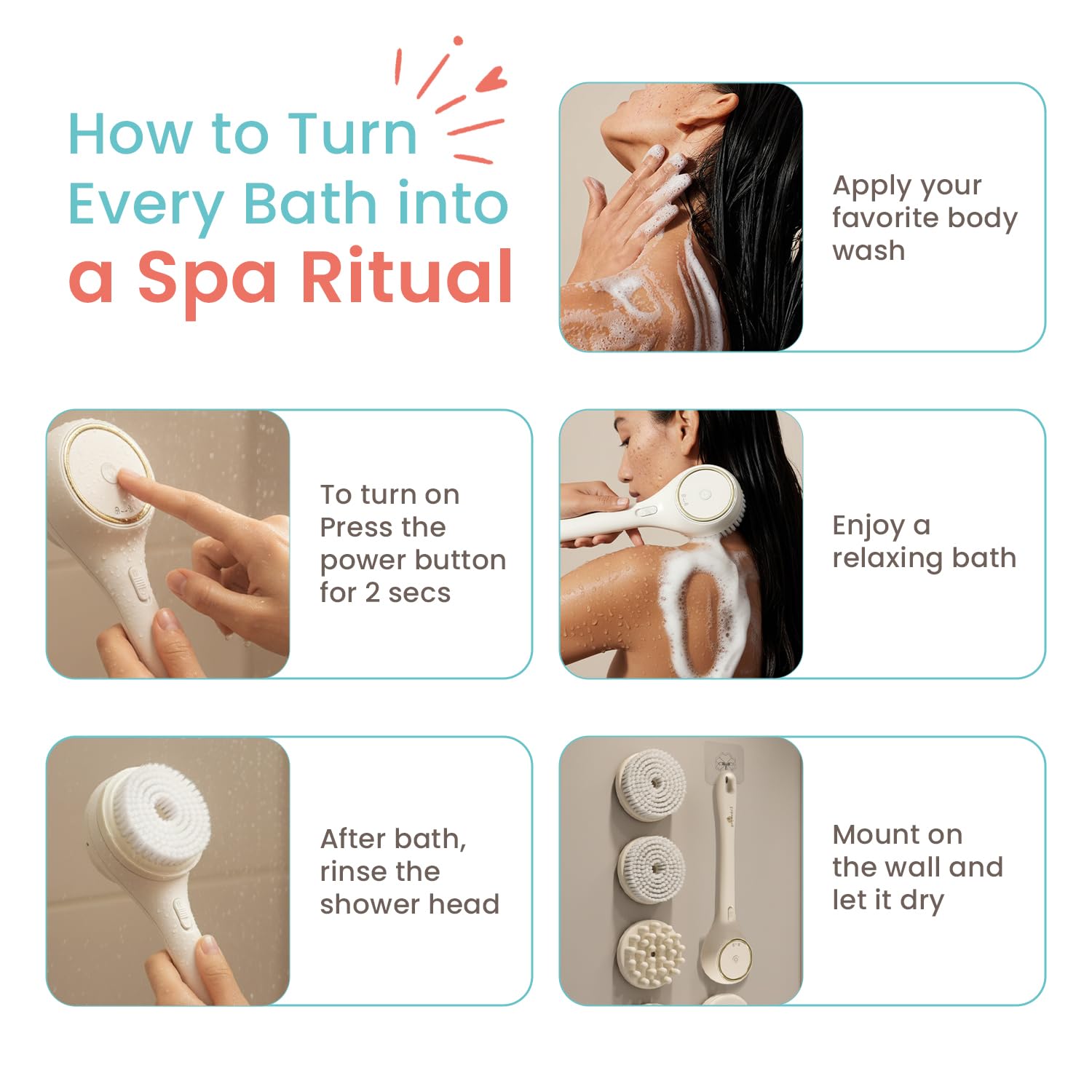 How to Turn Every Bath into a Spa Ritual

Apply your favorite body wash

To turn on Press the power button for 2 secs

Enjoy a relaxing bath

After bath, rinse the shower head

Mount on the wall and let it dry