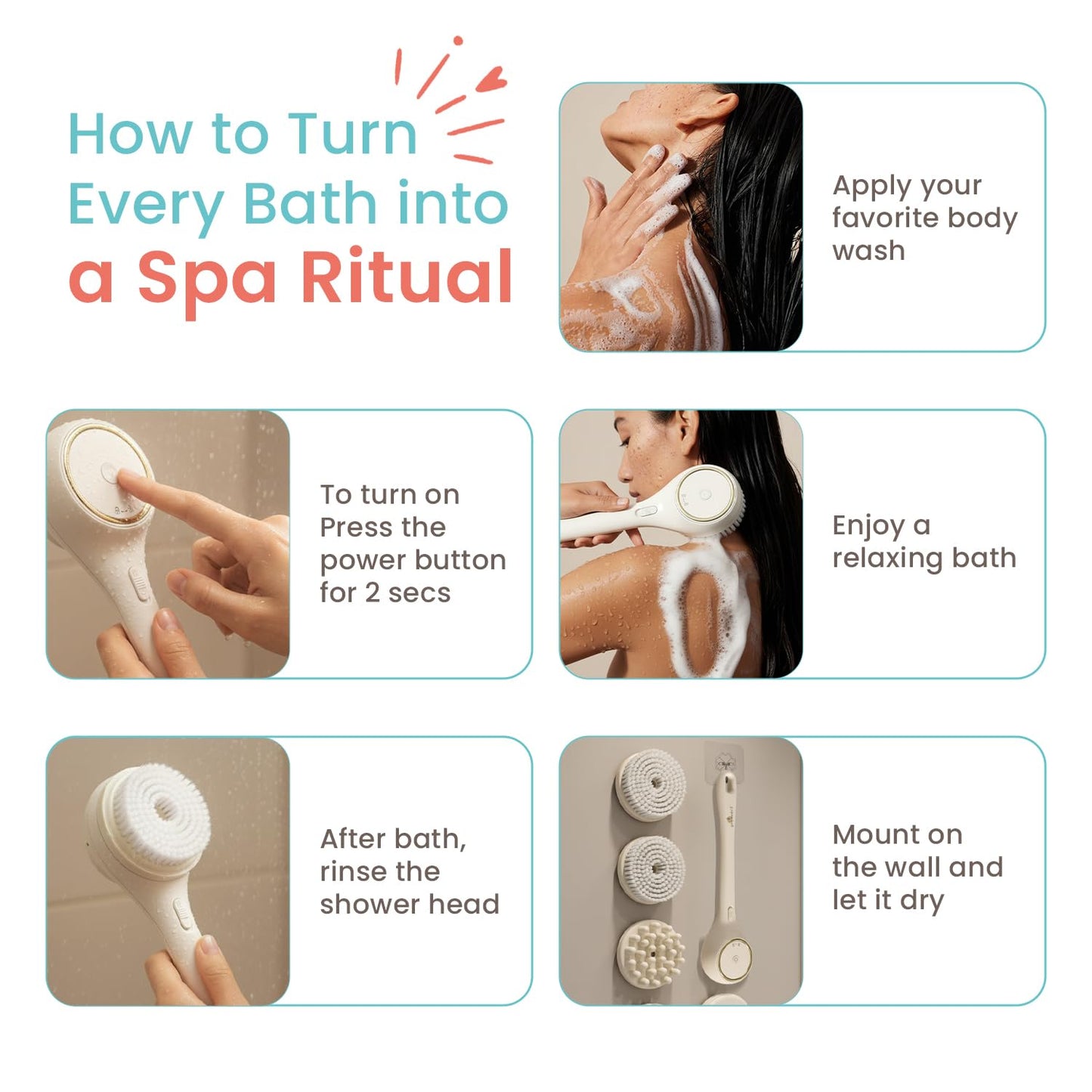 How to Turn Every Bath into a Spa Ritual

Apply your favorite body wash

To turn on Press the power button for 2 secs

Enjoy a relaxing bath

After bath, rinse the shower head

Mount on the wall and let it dry