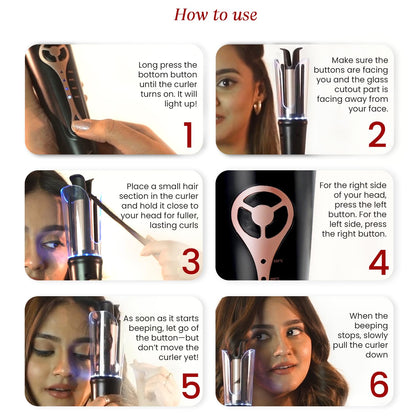 How to use

Long press the bottom button until the curler turns on. It will light up!

1

Make sure the buttons are facing you and the glass cutout part is facing away from your face.

2

Place a small hair section in the curler and hold it close to your head for fuller, lasting curls

3

For the right side of your head, press the left button. For the left side, press the right button.

4

As soon as it starts beeping, let go of the button—but don't move the curler yet!

5

When the beeping stops, slowly pull the curler down

6