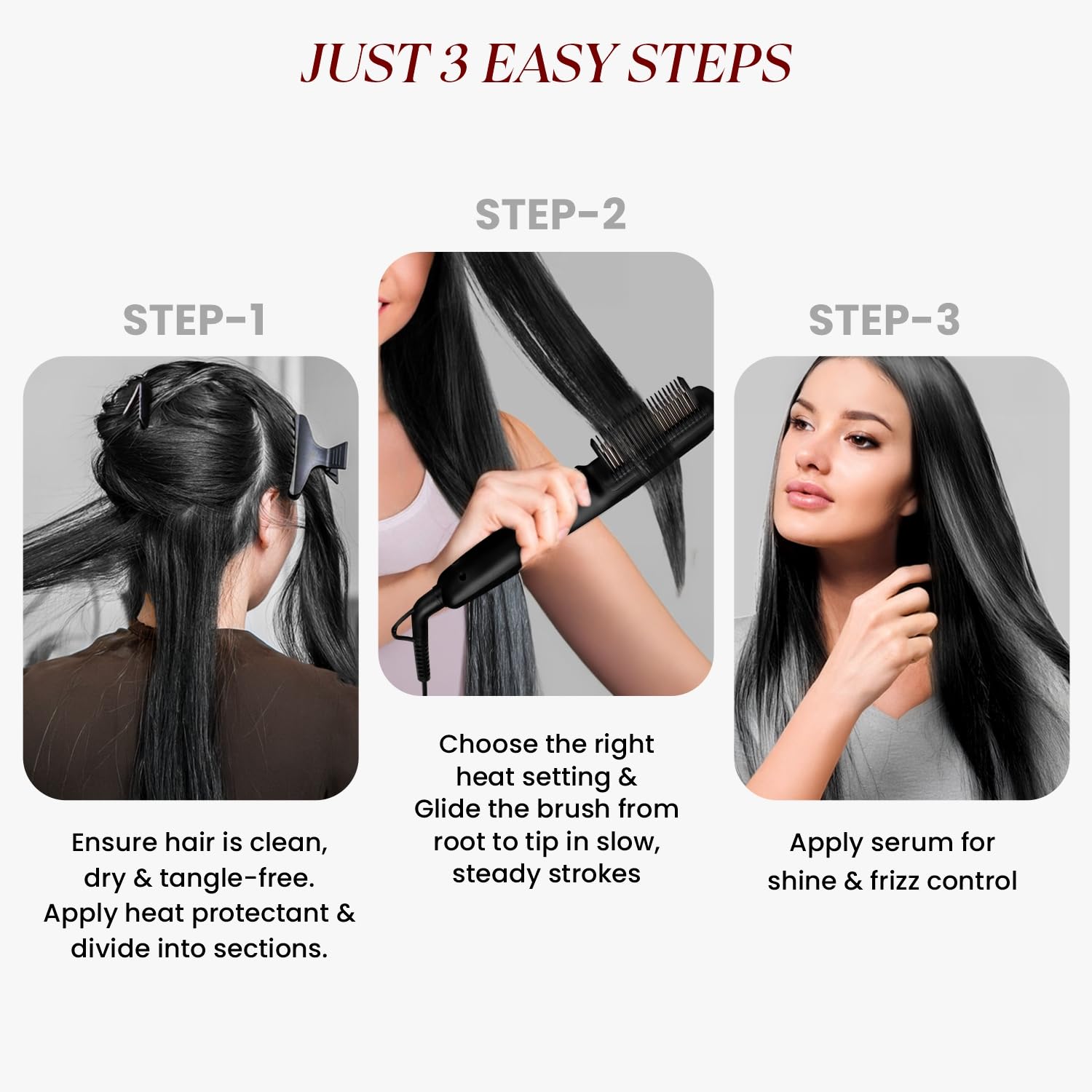 JUST 3 EASY STEPS

STEP-1

Ensure hair is clean, dry & tangle-free. Apply heat protectant & divide into sections.

STEP-2

Choose the right heat setting & Glide the brush from root to tip in slow, steady strokes

STEP-3

Apply serum for shine & frizz control