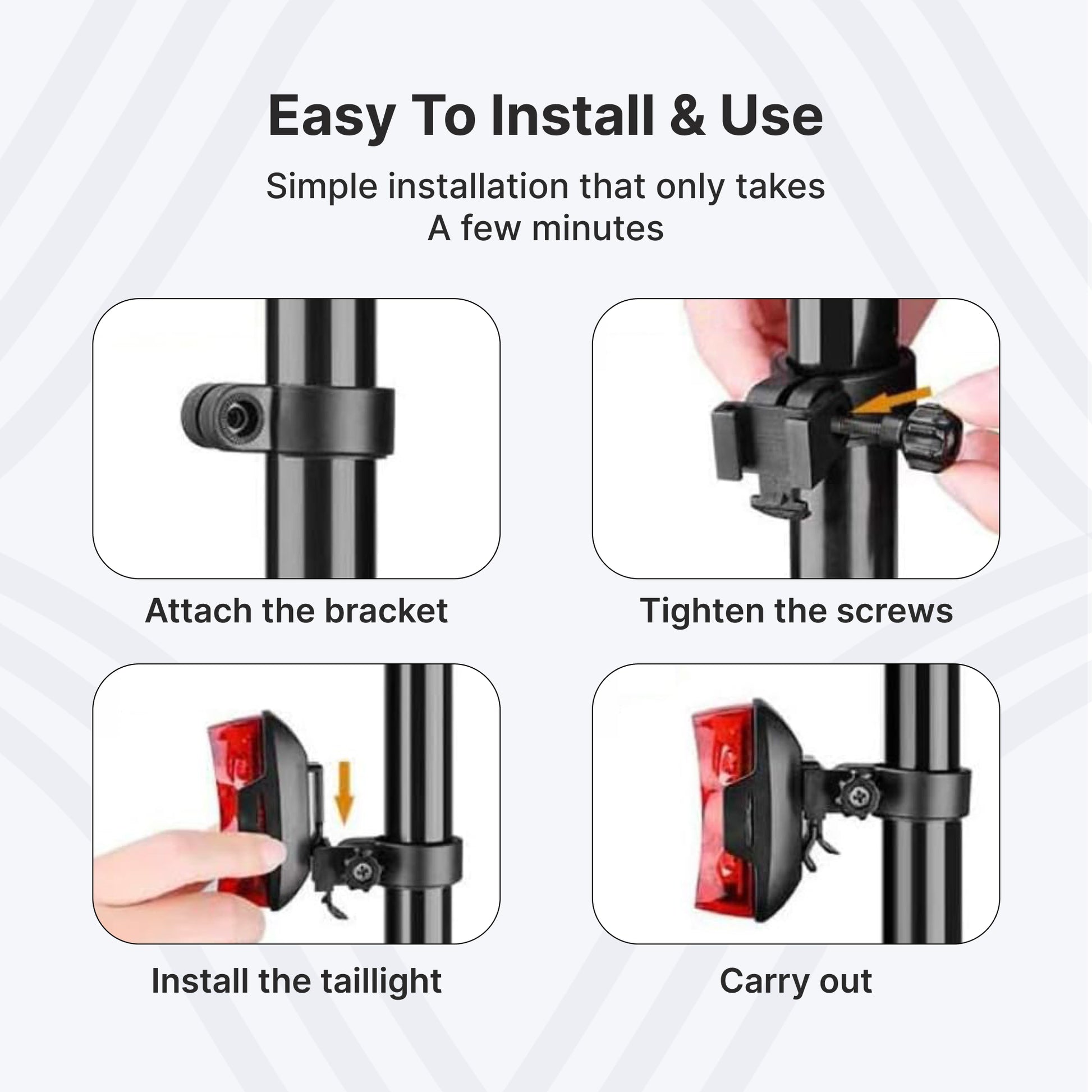 Easy To Install & Use

Simple installation that only takes
A few minutes

Attach the bracket

Tighten the screws

Install the taillight

Carry out